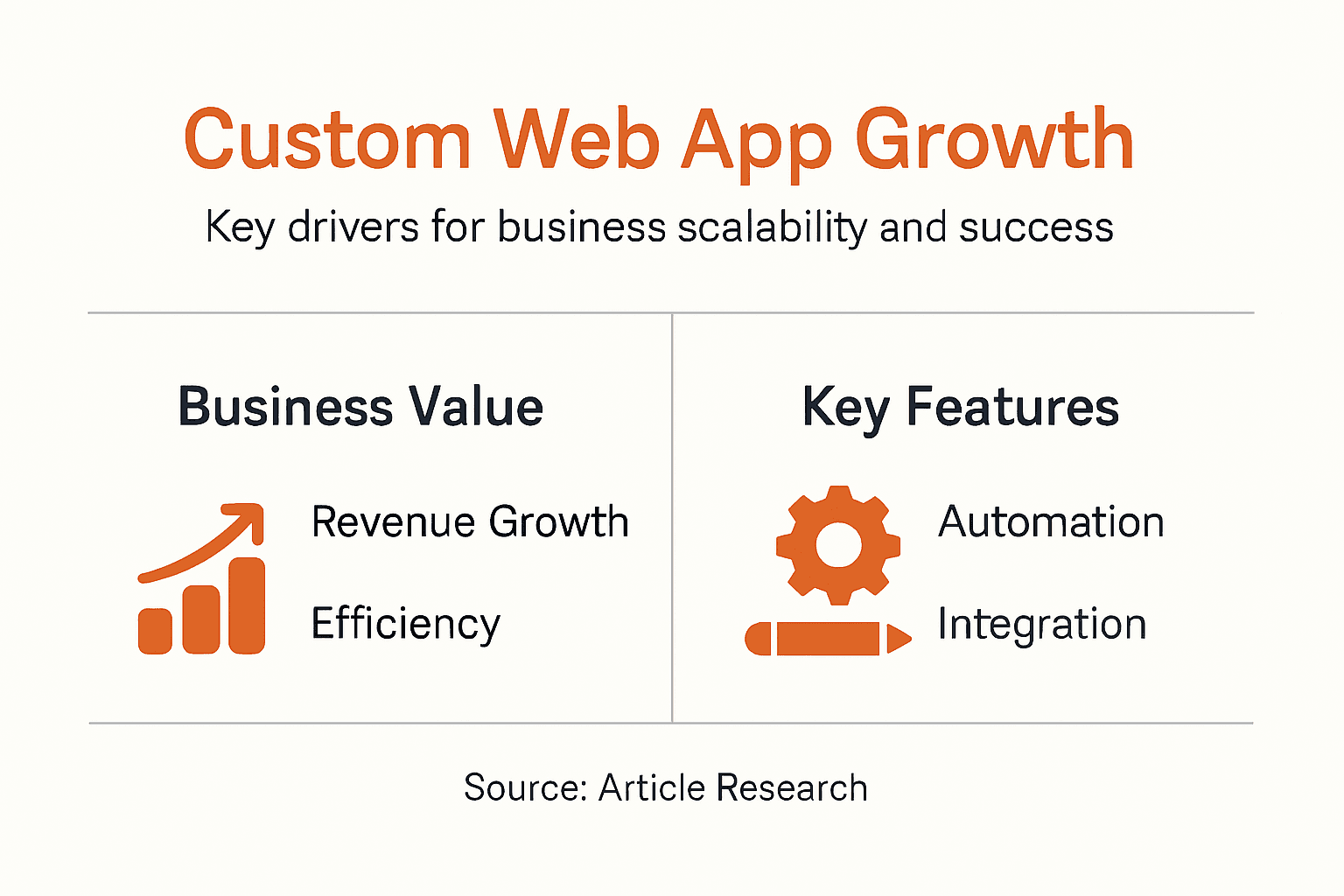 Custom Web App Growth

Key drivers for business scalability and success

Business Value

Revenue Growth

Efficiency

Key Features

Automation

Integration

Source: Article Research