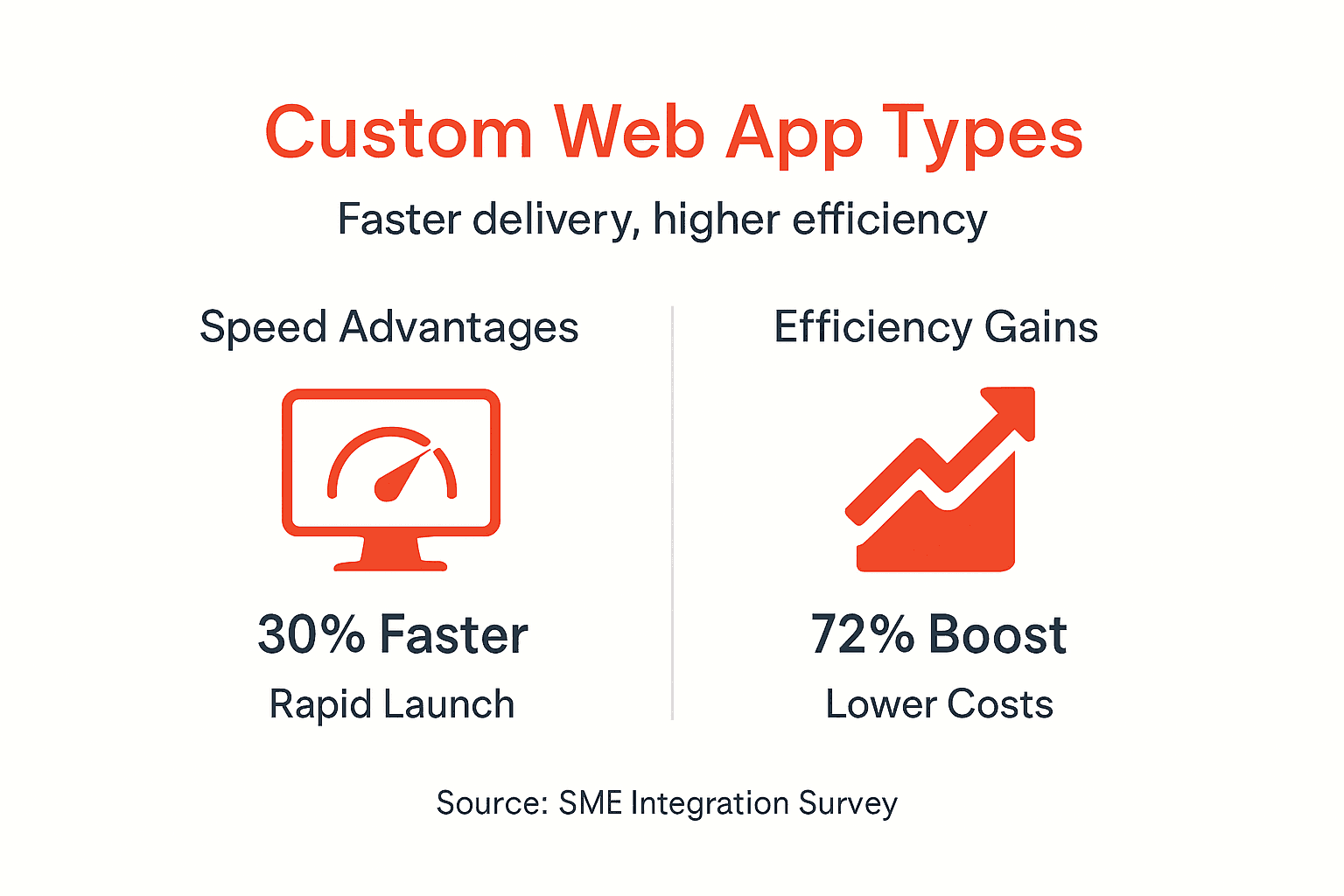 Custom Web App Types

Faster delivery, higher efficiency

Speed Advantages

30% Faster

Rapid Launch

Efficiency Gains

72% Boost

Lower Costs

Source: SME Integration Survey