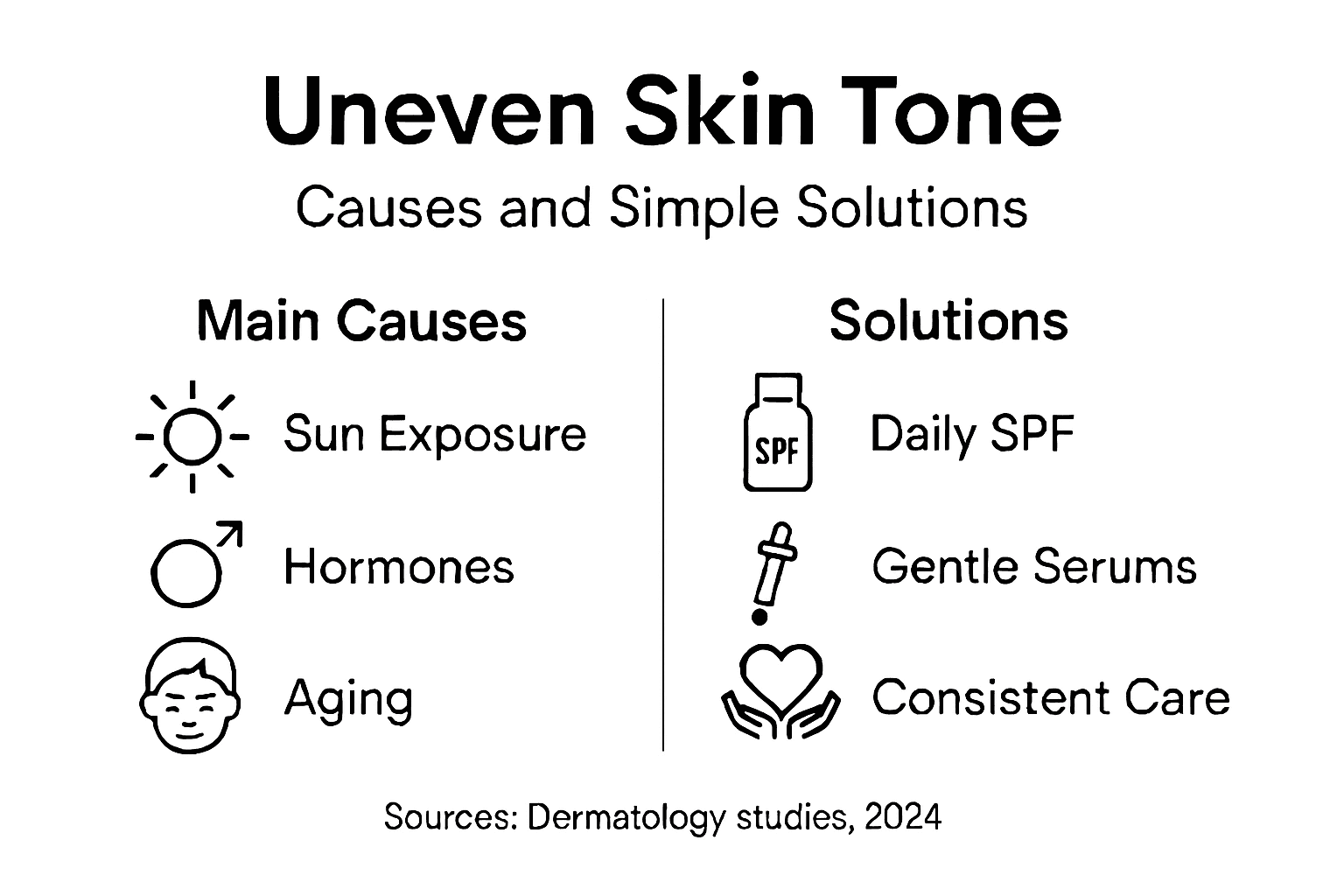 Uneven Skin Tone

Causes and Simple Solutions

Main Causes

Sun Exposure

Hormones

Aging

Solutions

SPF

Daily SPF

Gentle Serums

Consistent Care

Sources: Dermatology studies, 2024