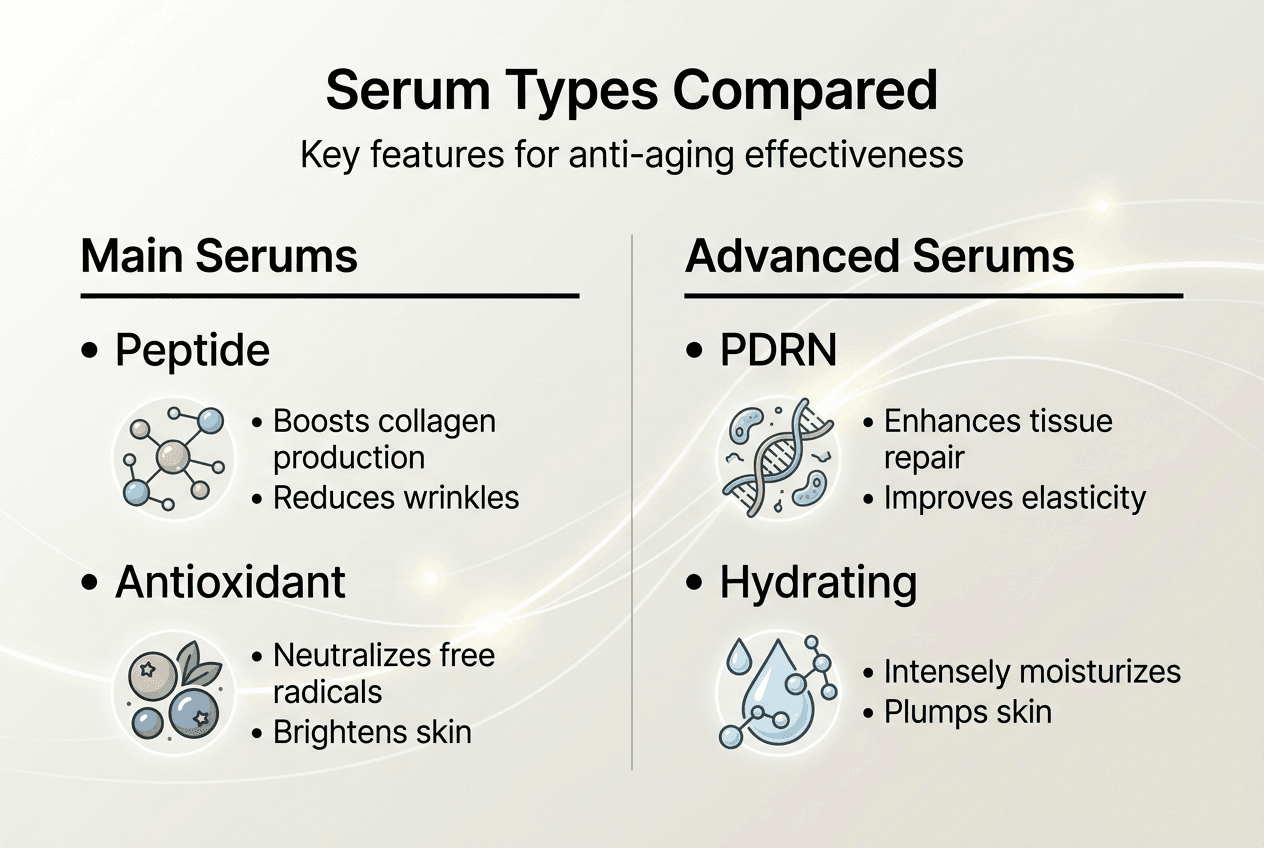 Serum Types Compared

Key features for anti-aging effectiveness

Main Serums

• Peptide

• Boosts collagen production
• Reduces wrinkles

• Antioxidant

• Neutralizes free radicals
• Brightens skin

Advanced Serums

• PDRN

• Enhances tissue repair
• Improves elasticity

• Hydrating

• Intensely moisturizes
• Plumps skin