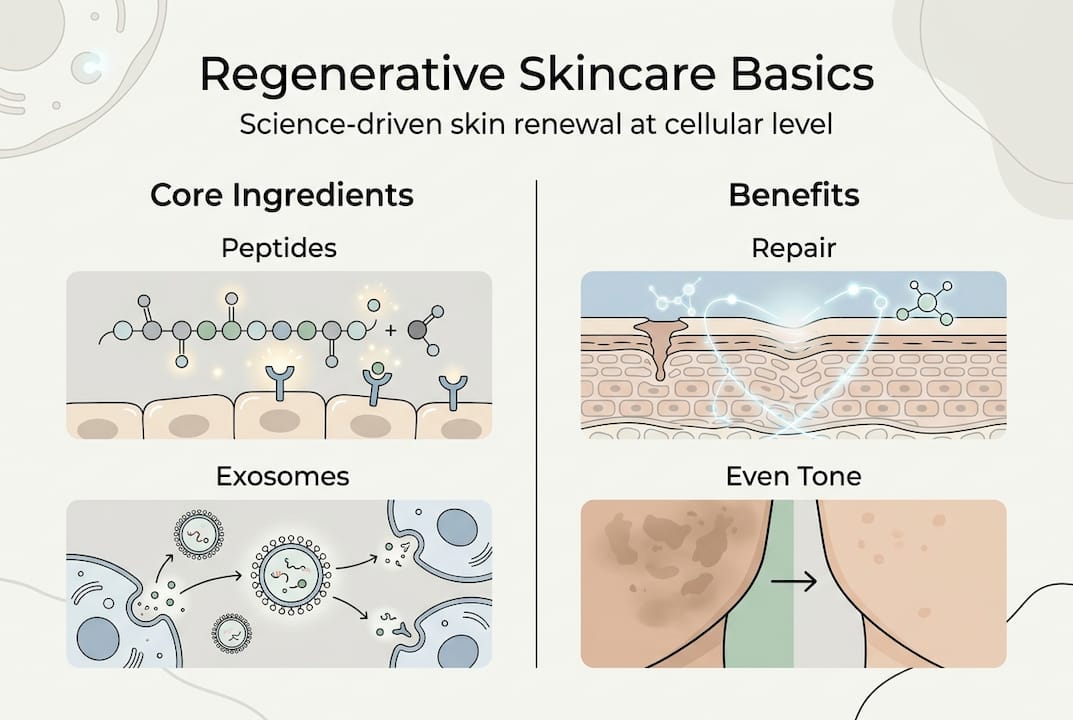 Regenerative Skincare Basics
Science-driven skin renewal at cellular level

Core Ingredients

Peptides

+

Exosomes

Benefits

Repair

Even Tone