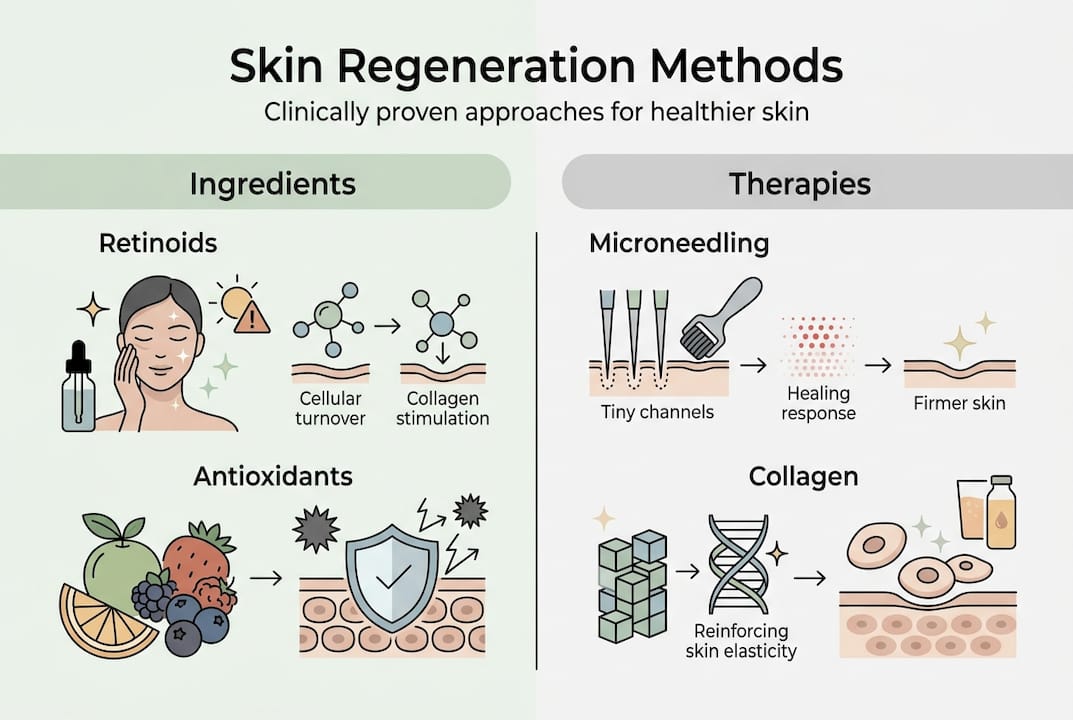 Skin Regeneration Methods
Clinically proven approaches for healthier skin

Ingredients

Retinoids

Cellular turnover

Collagen stimulation

Antioxidants

Therapies

Microneedling

Tiny channels

Healing response

Firmer skin

Collagen

Reinforcing skin elasticity