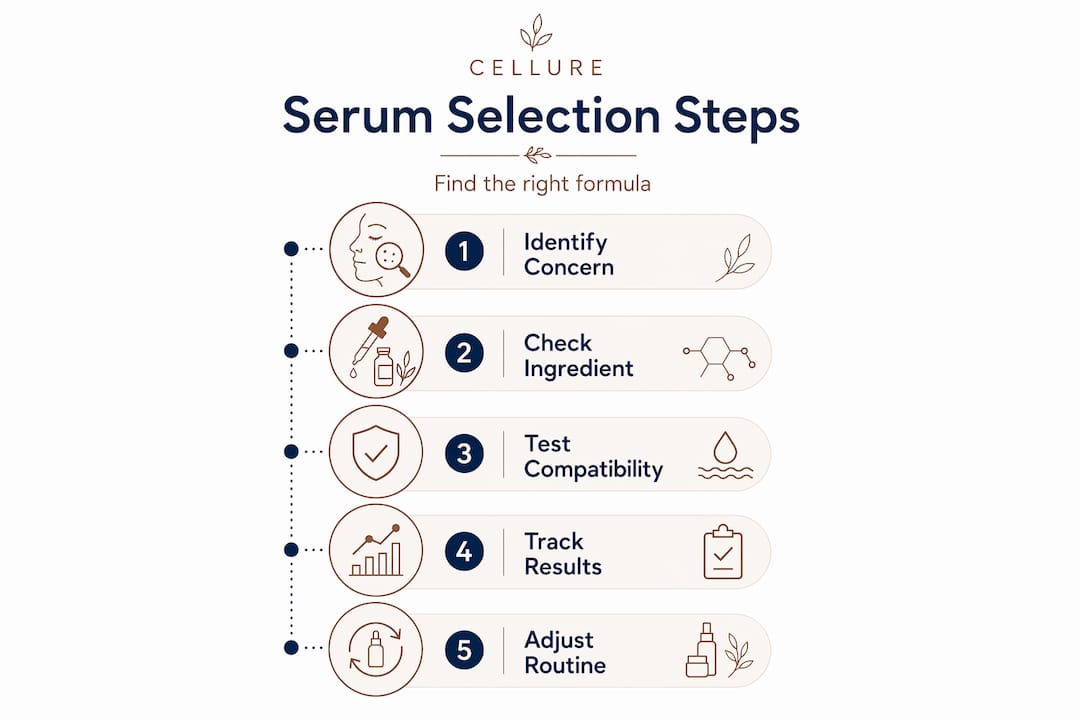 CELLURE

Serum Selection Steps

Find the right formula

1 Identify Concern

2 Check Ingredient

3 Test Compatibility

4 Track Results

5 Adjust Routine