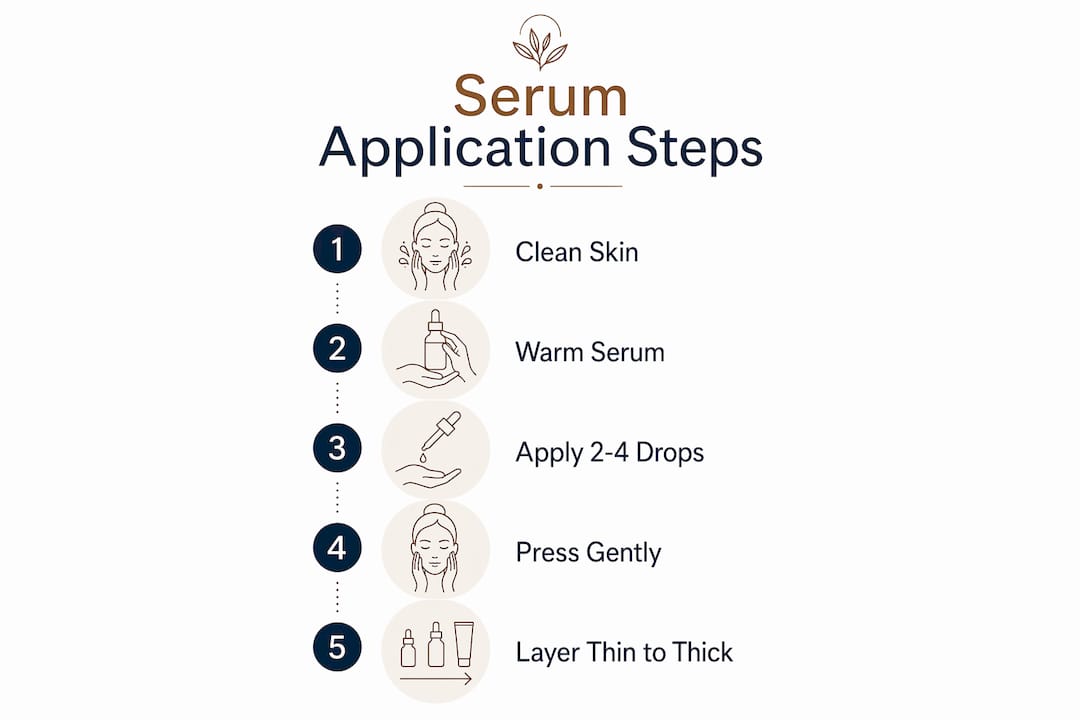 Serum
Application Steps

1 Clean Skin

2 Warm Serum

3 Apply 2-4 Drops

4 Press Gently

5 Layer Thin to Thick