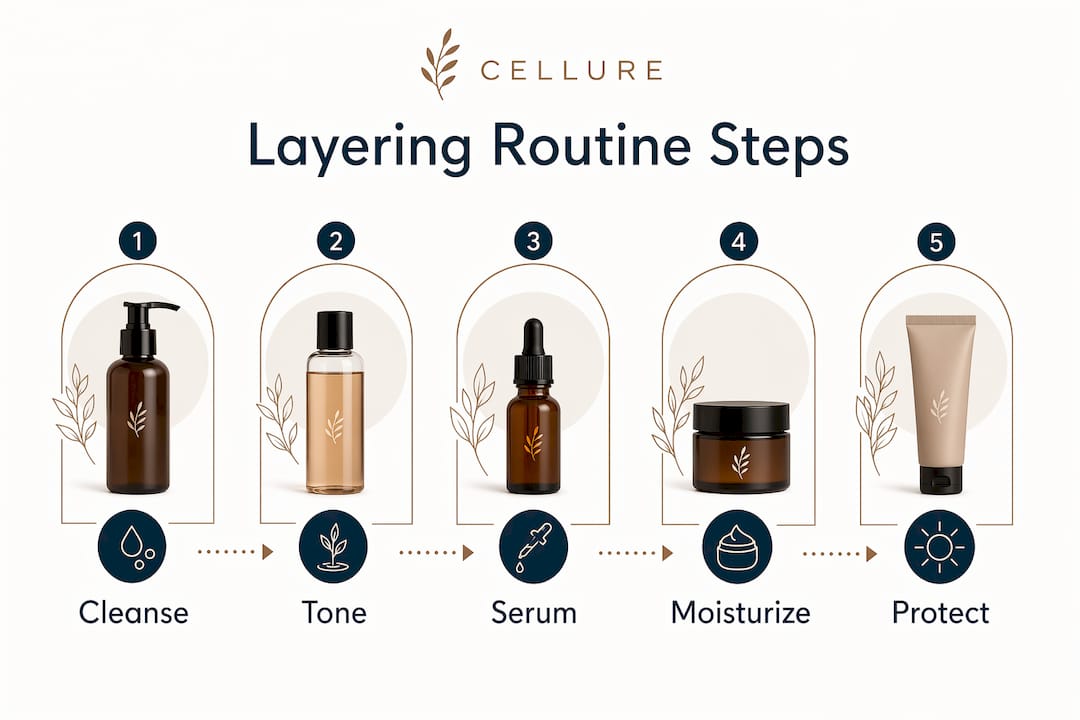 CELLURE

Layering Routine Steps

1

Cleanse

2

Tone

3

Serum

4

Moisturize

5

Protect