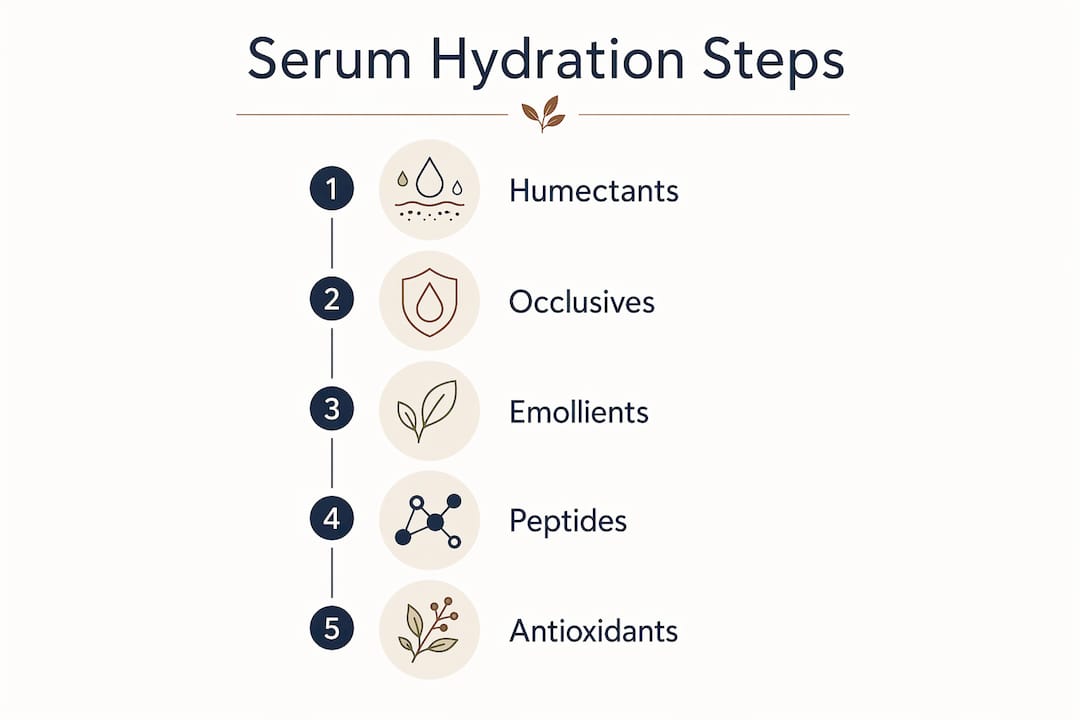 Serum Hydration Steps

1 Humectants

2 Occlusives

3 Emollients

4 Peptides

5 Antioxidants