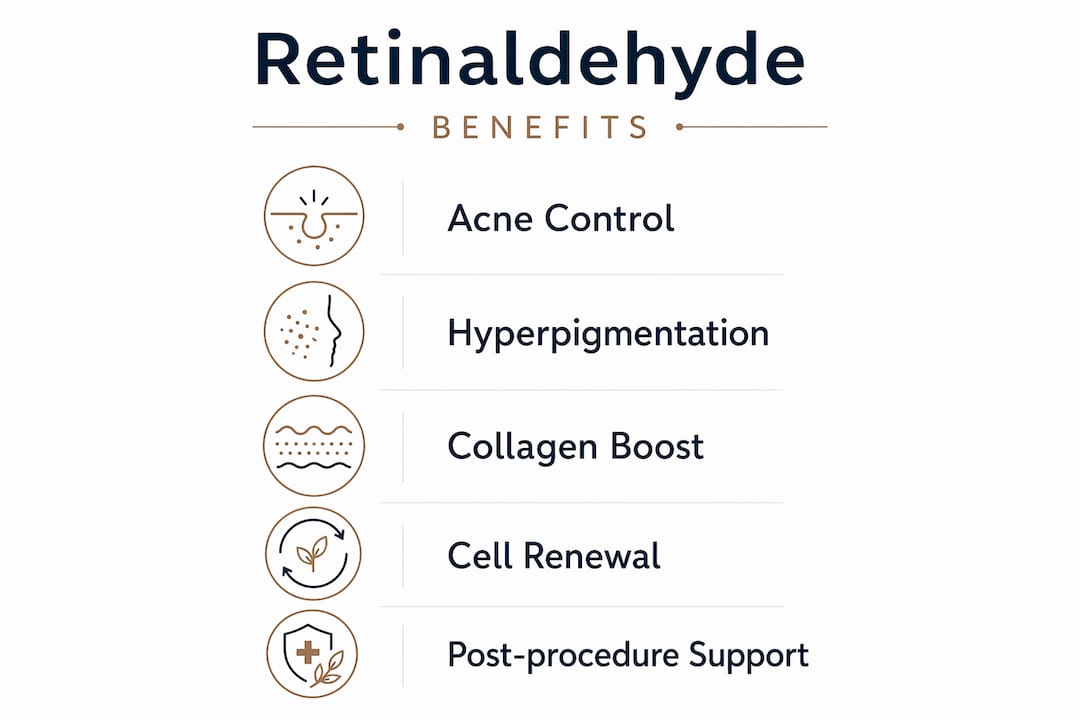 Retinaldehyde

BENEFITS

Acne Control

Hyperpigmentation

Collagen Boost

Cell Renewal

Post-procedure Support