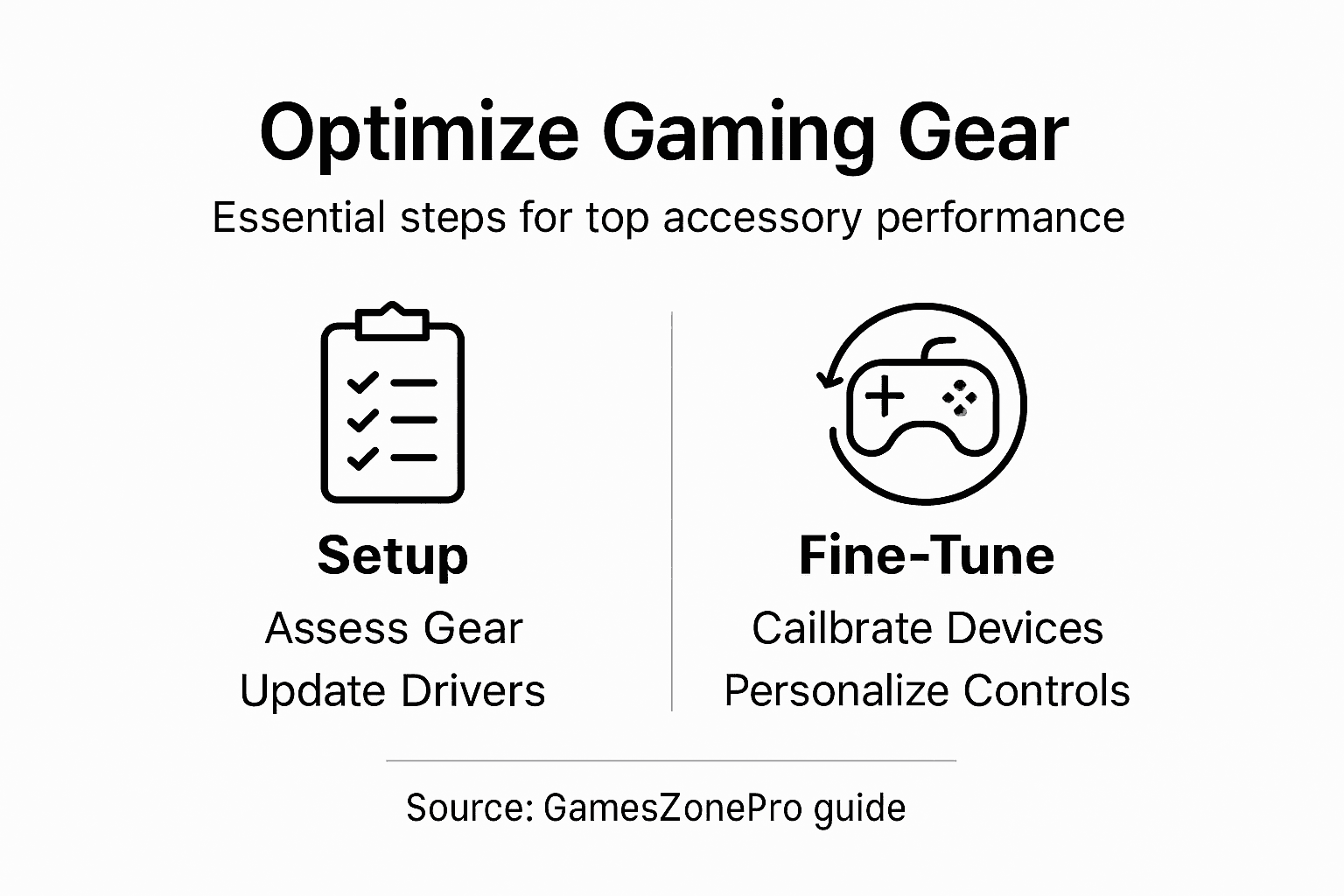 Optimize Gaming Gear

Essential steps for top accessory performance

Setup

Assess Gear
Update Drivers

Fine-Tune

Cailbrate Devices
Personalize Controls

Source: GamesZonePro guide