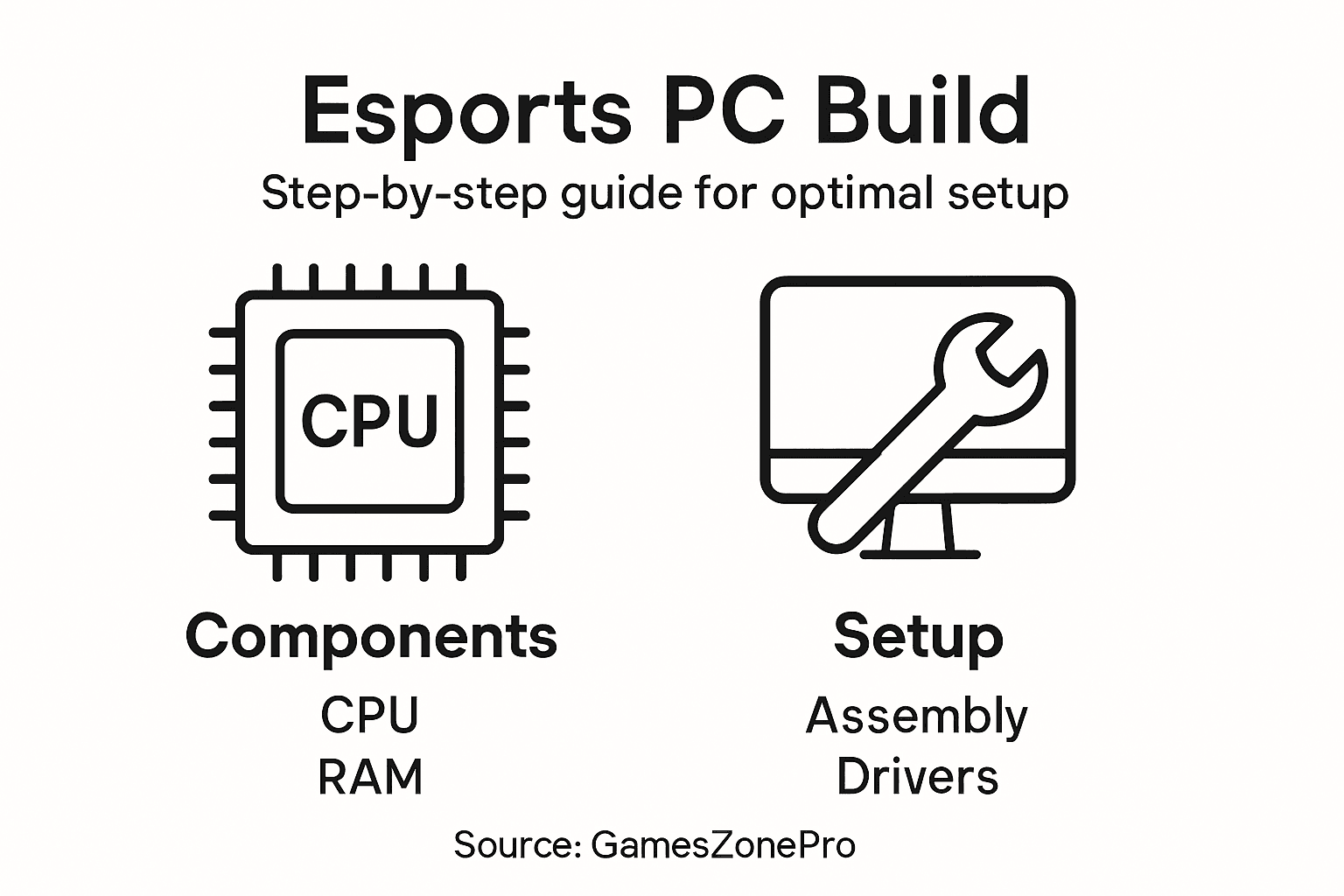 Esports PC Build

Step-by-step guide for optimal setup

CPU

Components

CPU
RAM

Setup

Assembly
Drivers

Source: GamesZonePro