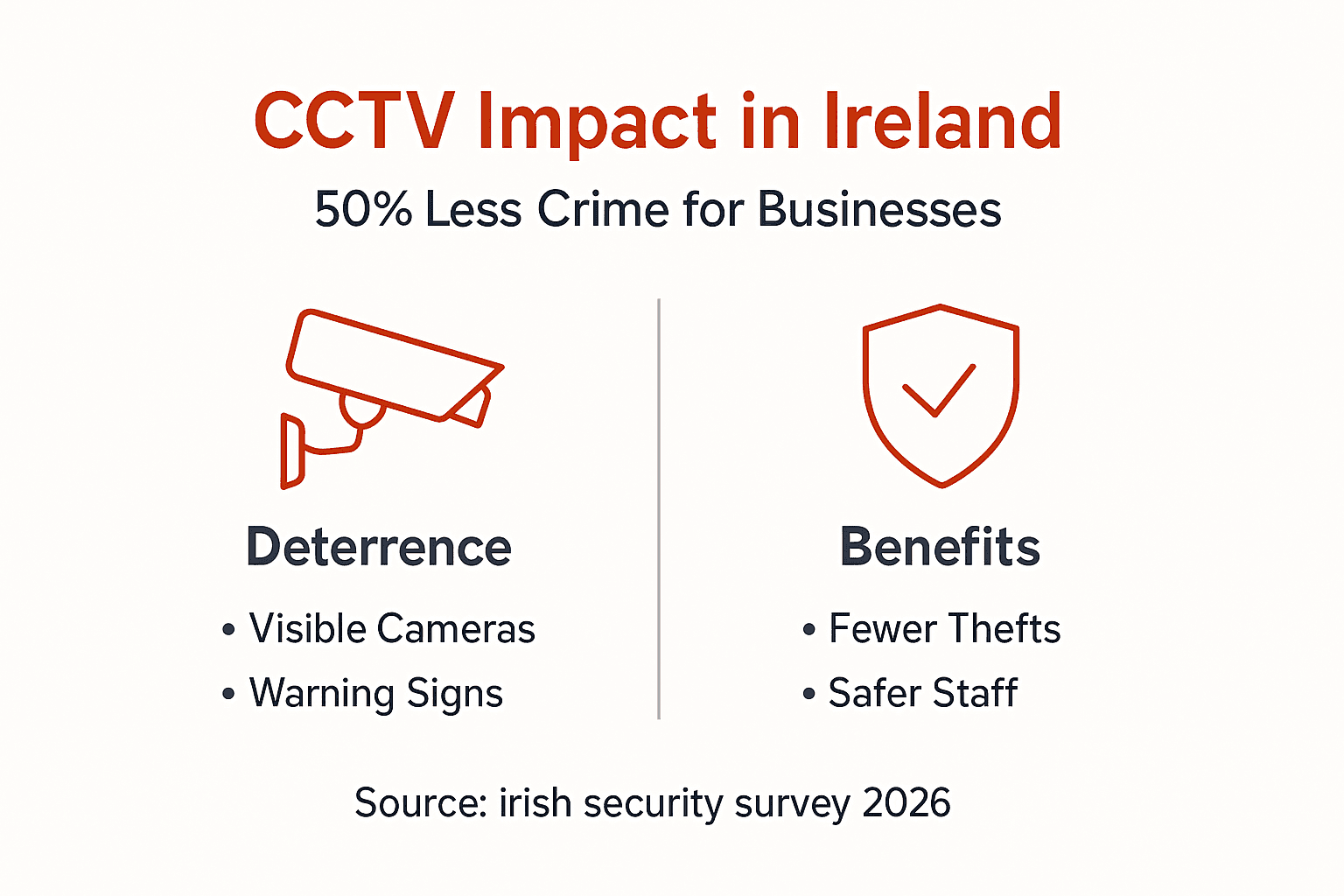 CCTV Impact in Ireland

50% Less Crime for Businesses

Deterrence

• Visible Cameras
• Warning Signs

Benefits

• Fewer Thefts
• Safer Staff

Source: irish security survey 2026