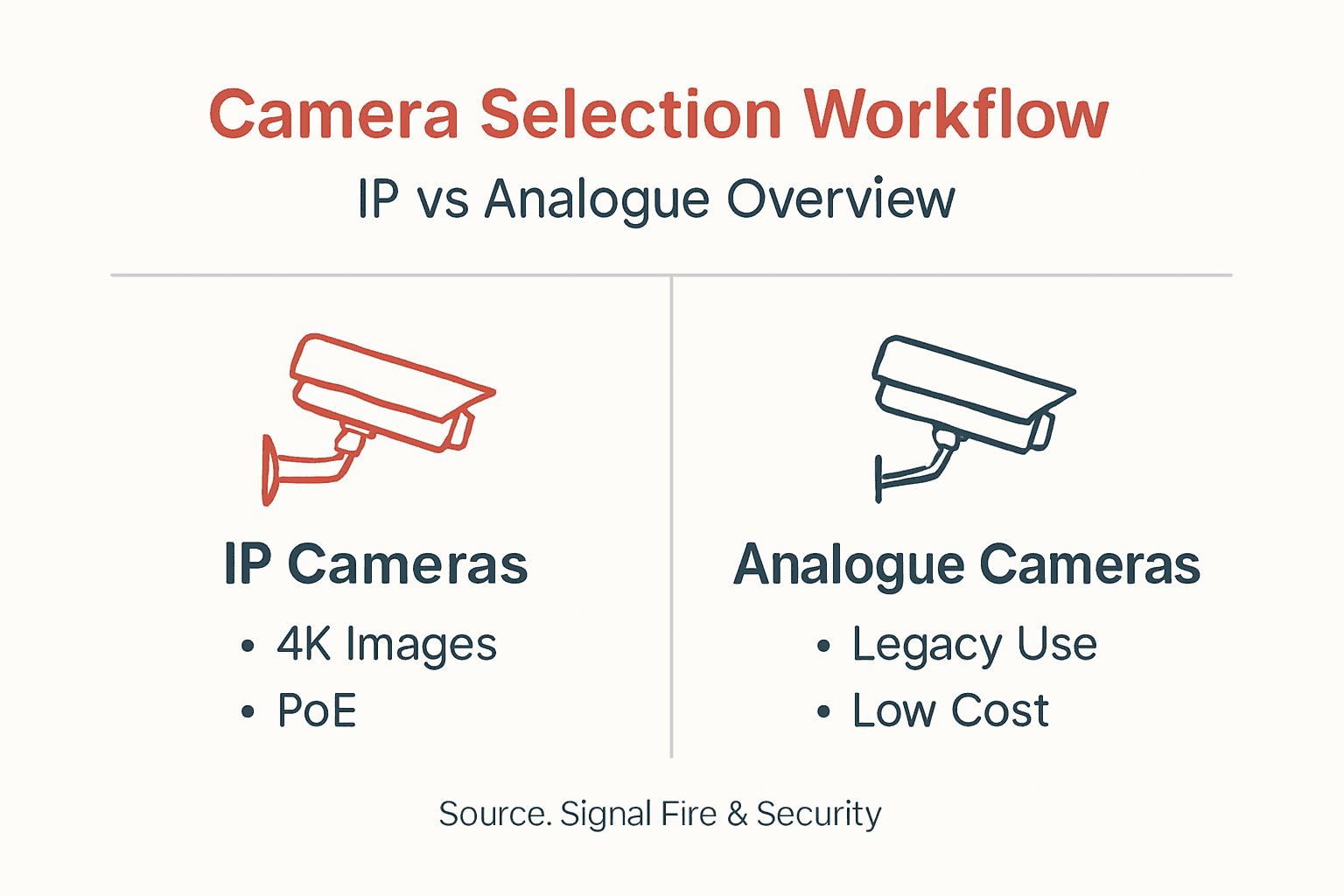 Camera Selection Workflow

IP vs Analogue Overview

IP Cameras

• 4K Images
• PoE

Analogue Cameras

• Legacy Use
• Low Cost

Source. Signal Fire & Security