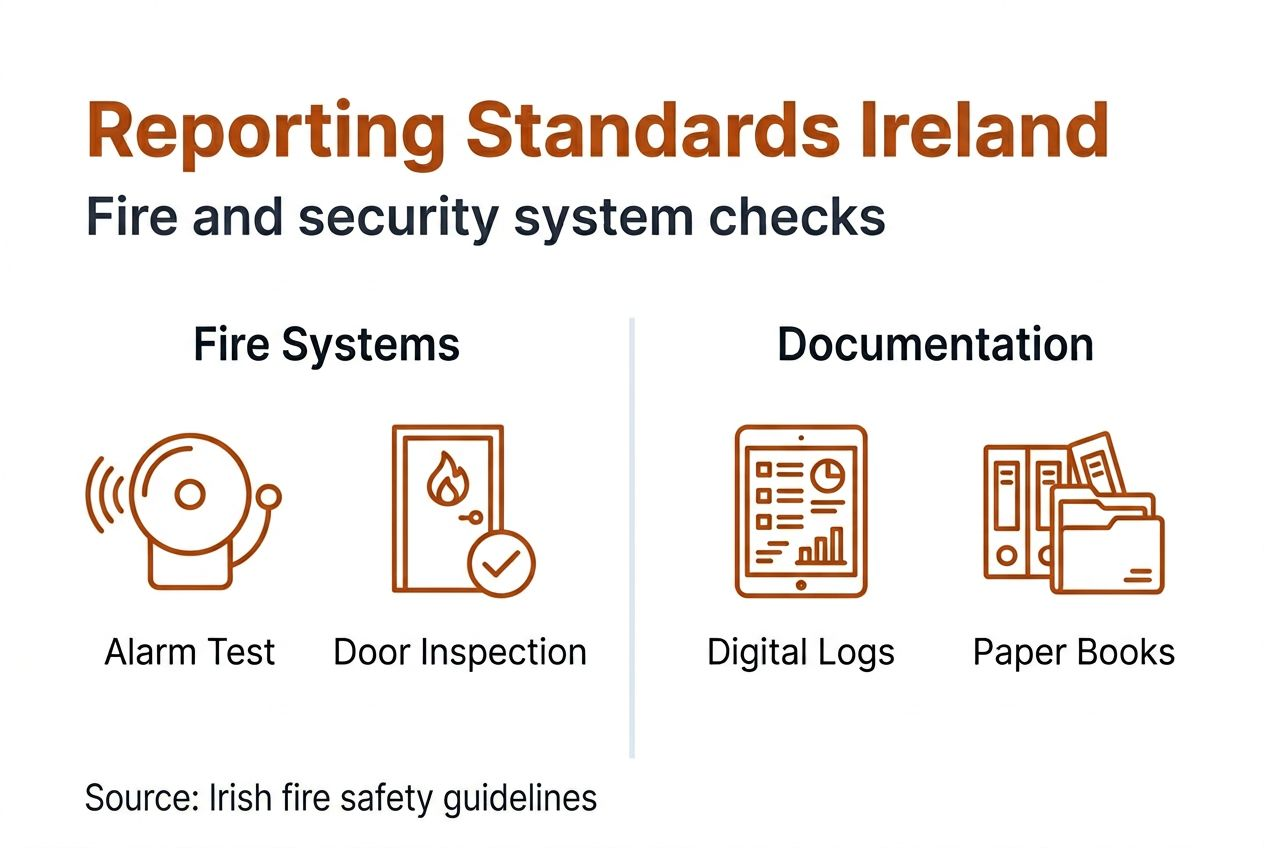 Reporting Standards Ireland

Fire and security system checks

Fire Systems

Alarm Test

Door Inspection

Documentation

Digital Logs

Paper Books

Source: Irish fire safety guidelines