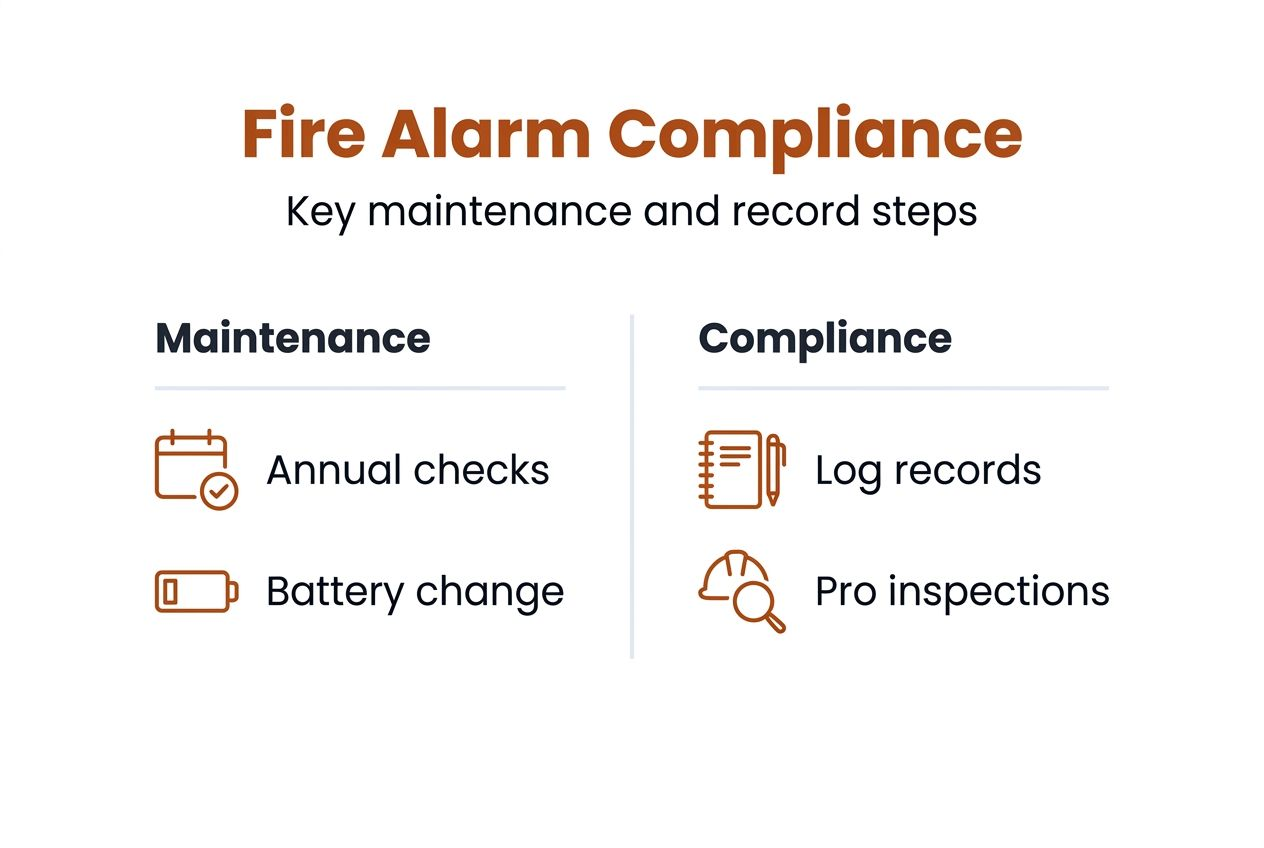 Fire Alarm Compliance

Key maintenance and record steps

Maintenance

Annual checks

Battery change

Compliance

Log records

Pro inspections