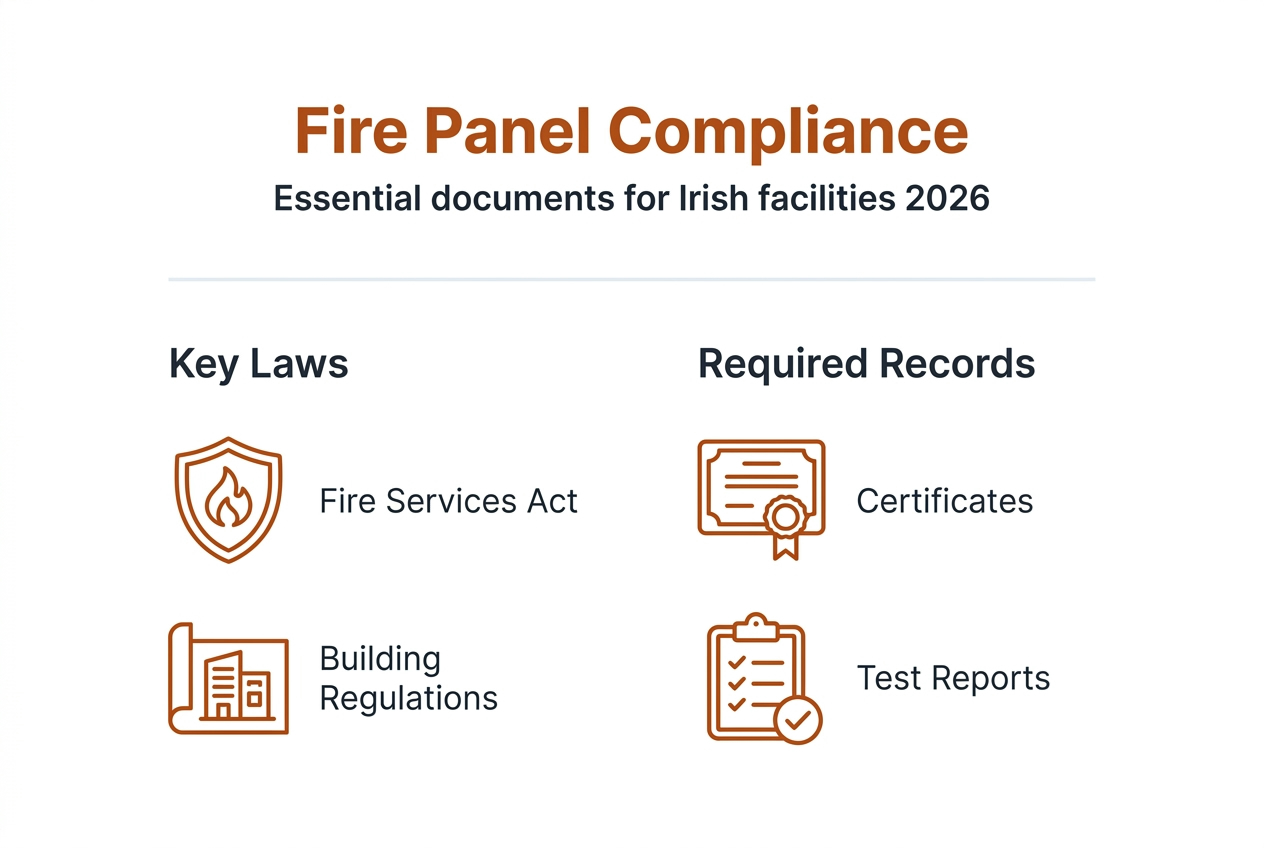 Fire Panel Compliance

Essential documents for Irish facilities 2026

Key Laws

Fire Services Act

Building Regulations

Required Records

Certificates

Test Reports