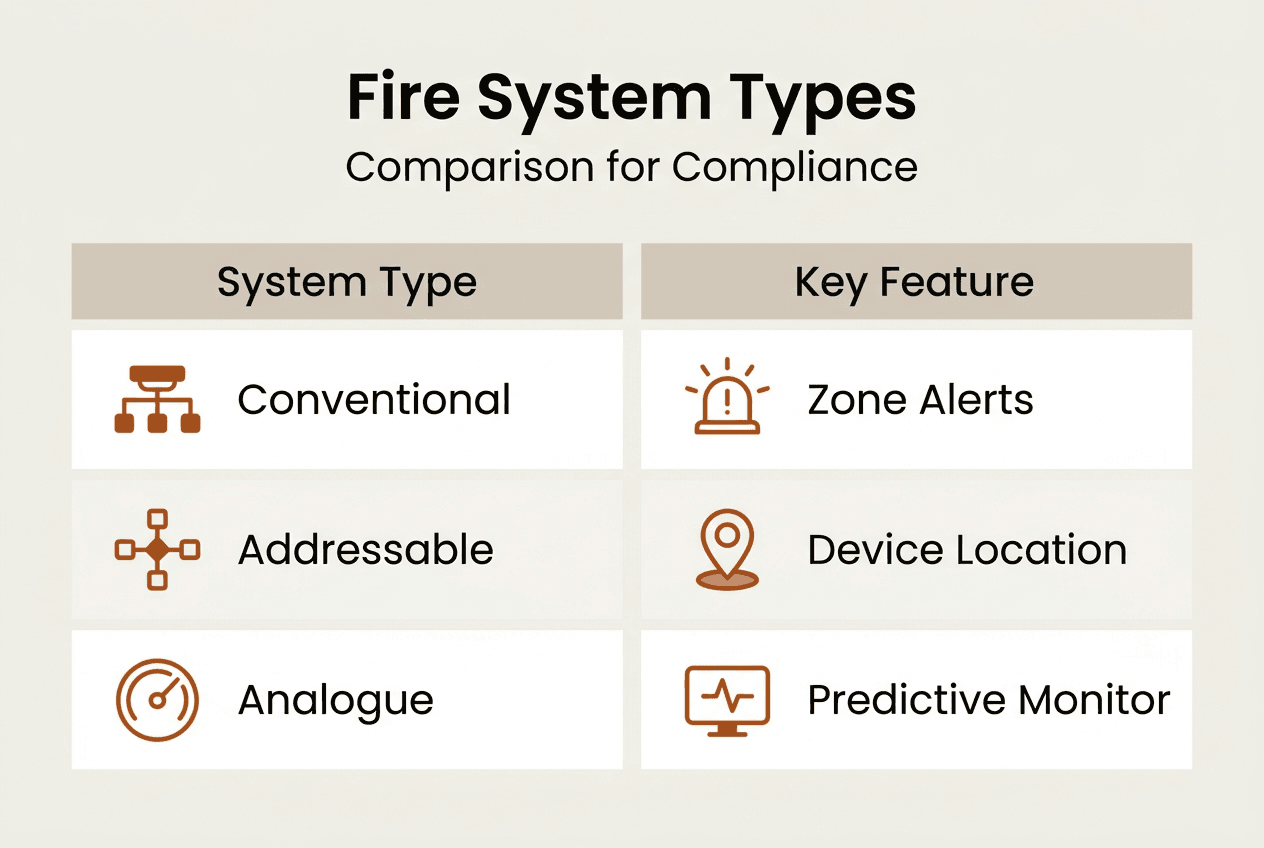 Fire System Types
Comparison for Compliance

| System Type | Key Feature |
|---|---|
| Conventional | Zone Alerts |
| Addressable | Device Location |
| Analogue | Predictive Monitor |