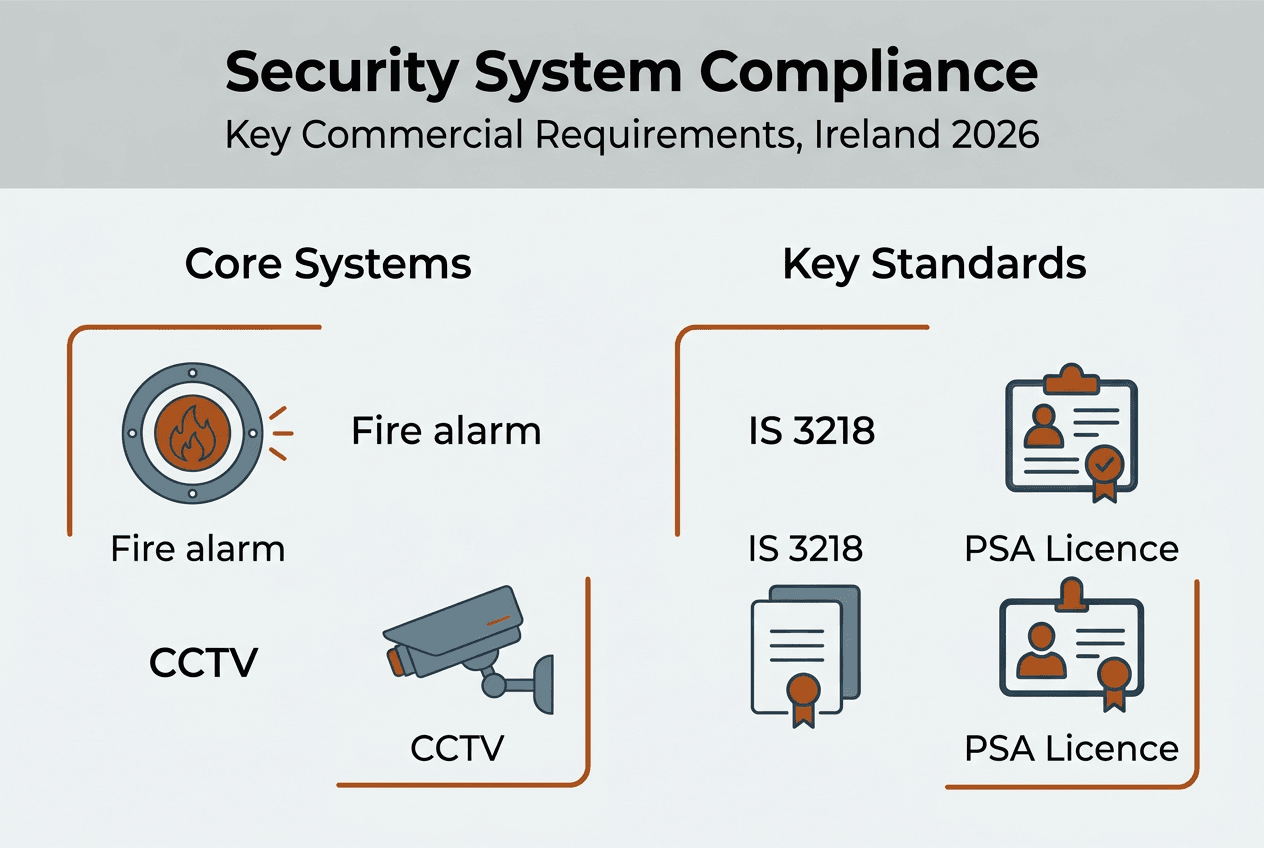 Security System Compliance
Key Commercial Requirements, Ireland 2026

Core Systems

Fire alarm

Fire alarm

CCTV

CCTV

Key Standards

IS 3218

IS 3218

PSA Licence

PSA Licence