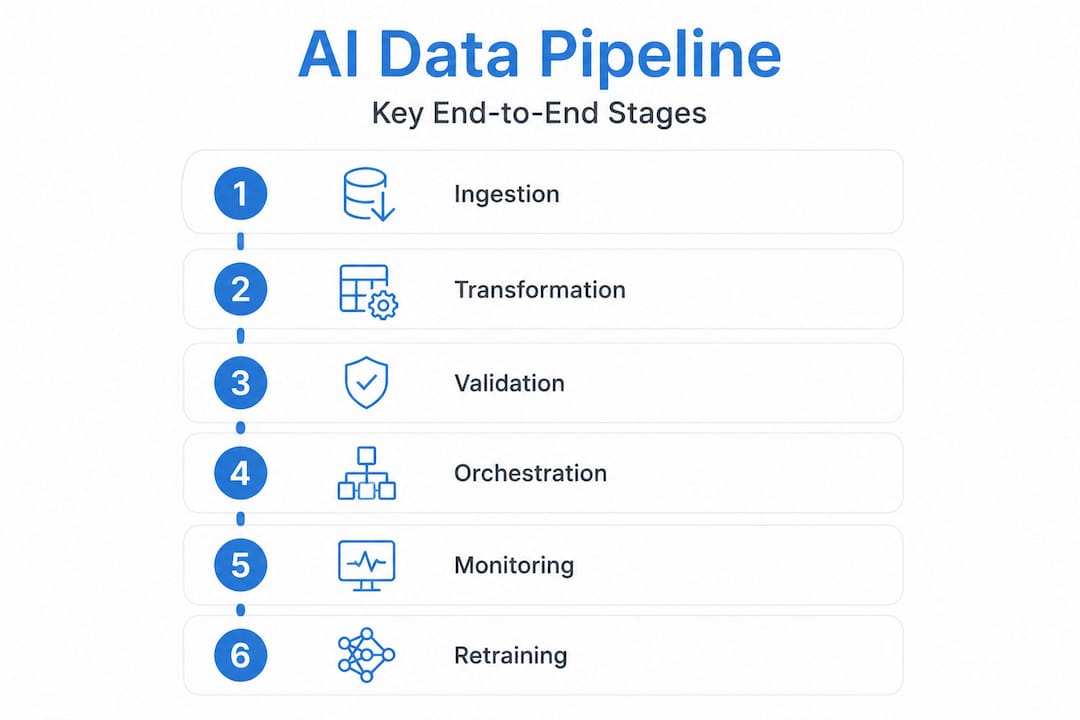 AI Data Pipeline

Key End-to-End Stages

1 Ingestion

2 Transformation

3 Validation

4 Orchestration

5 Monitoring

6 Retraining