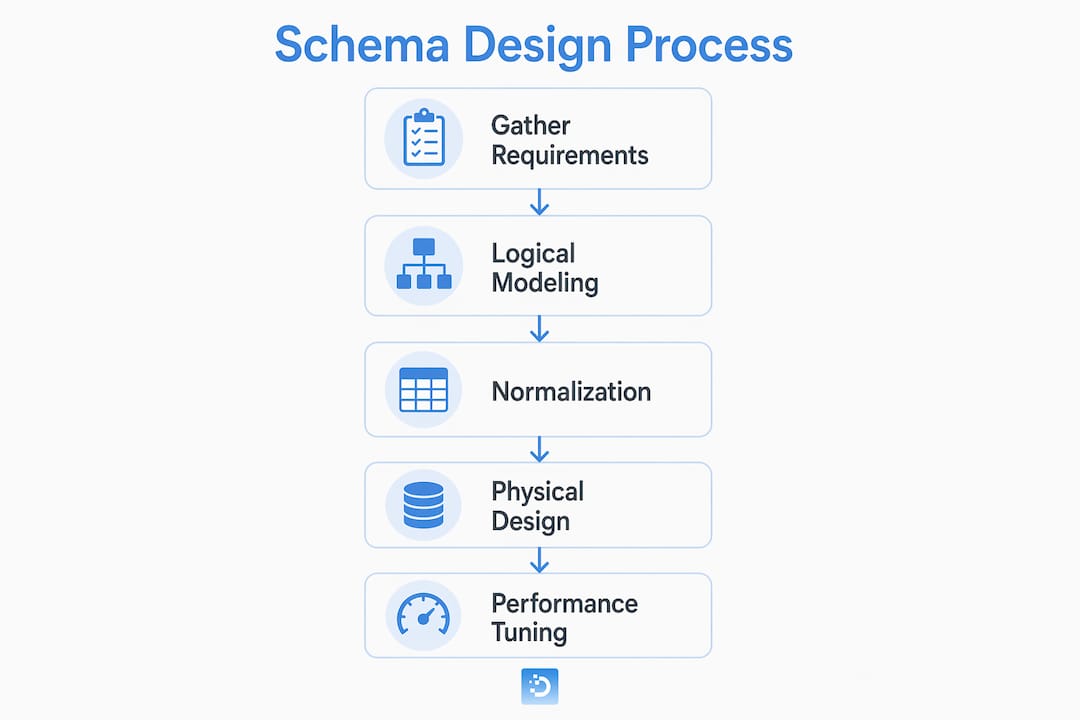 Schema Design Process

Gather Requirements

Logical Modeling

Normalization

Physical Design

Performance Tuning