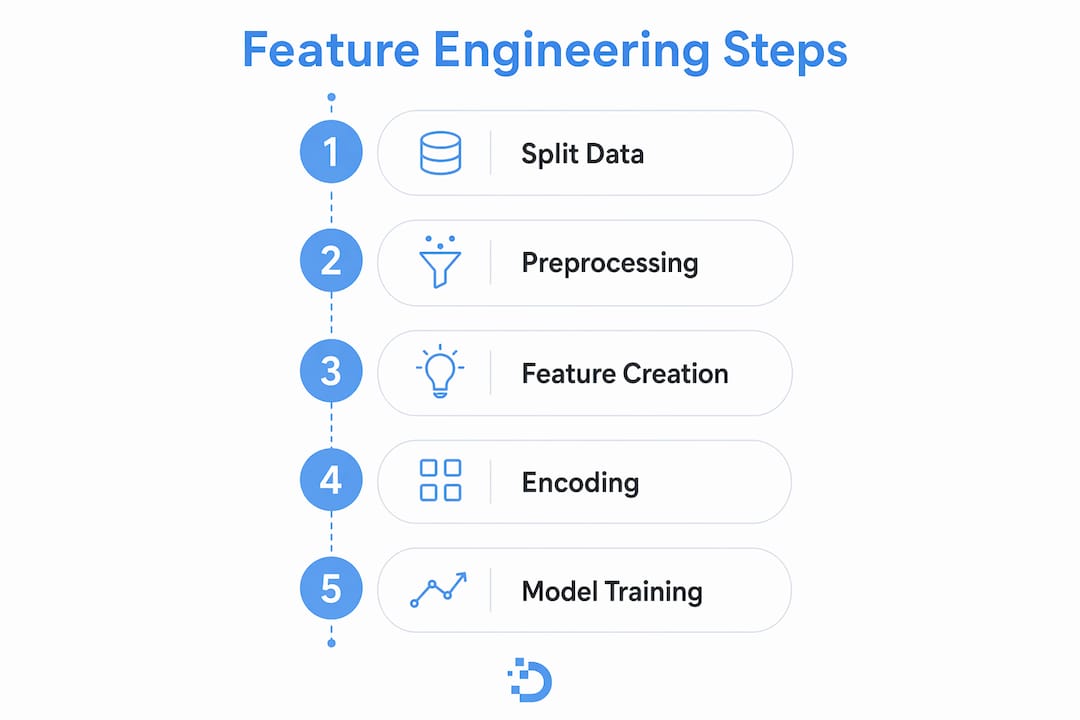 Feature Engineering Steps

1 Split Data

2 Preprocessing

3 Feature Creation

4 Encoding

5 Model Training