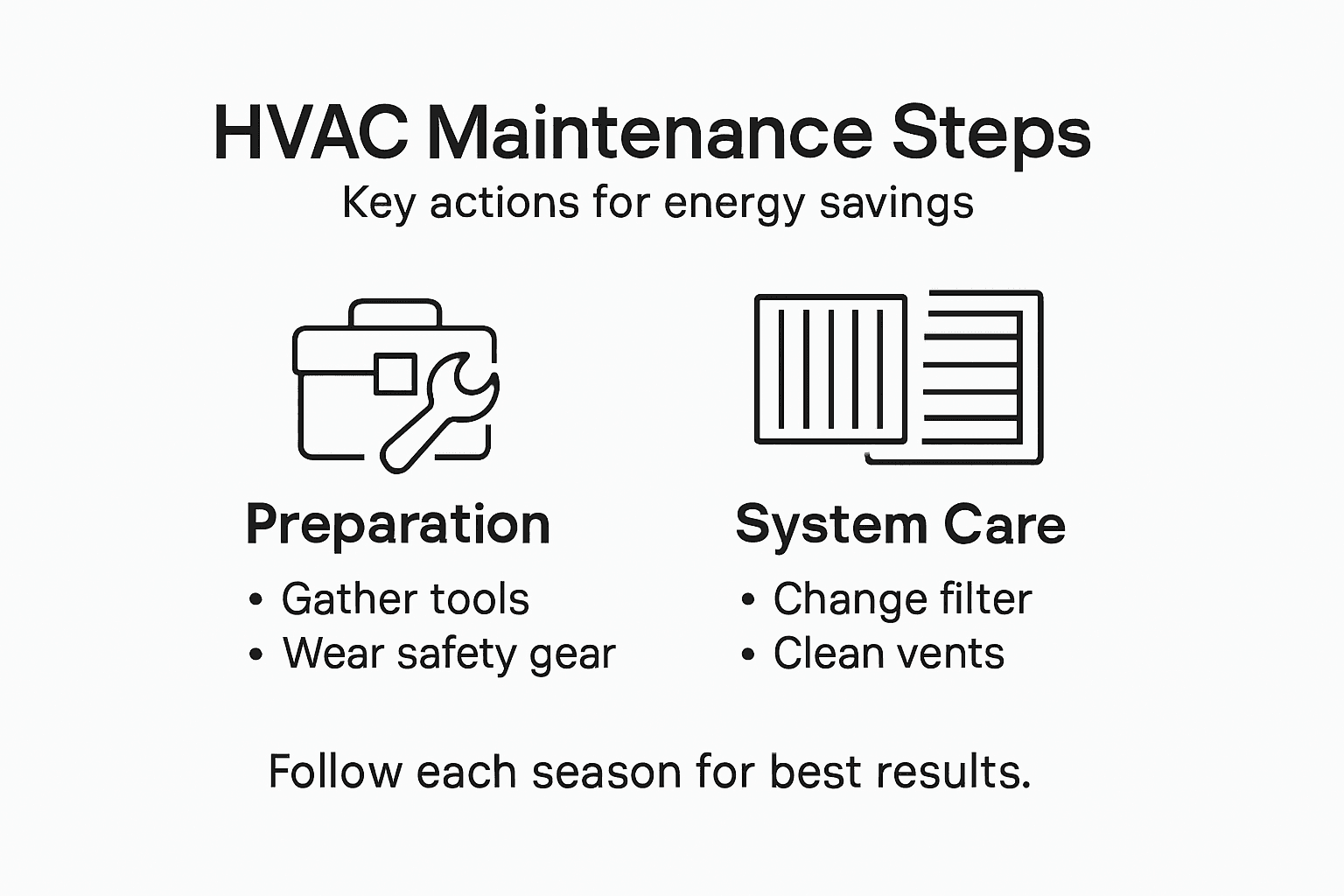 HVAC Maintenance Steps
Key actions for energy savings

Preparation
• Gather tools
• Wear safety gear

System Care
• Change filter
• Clean vents

Follow each season for best results.