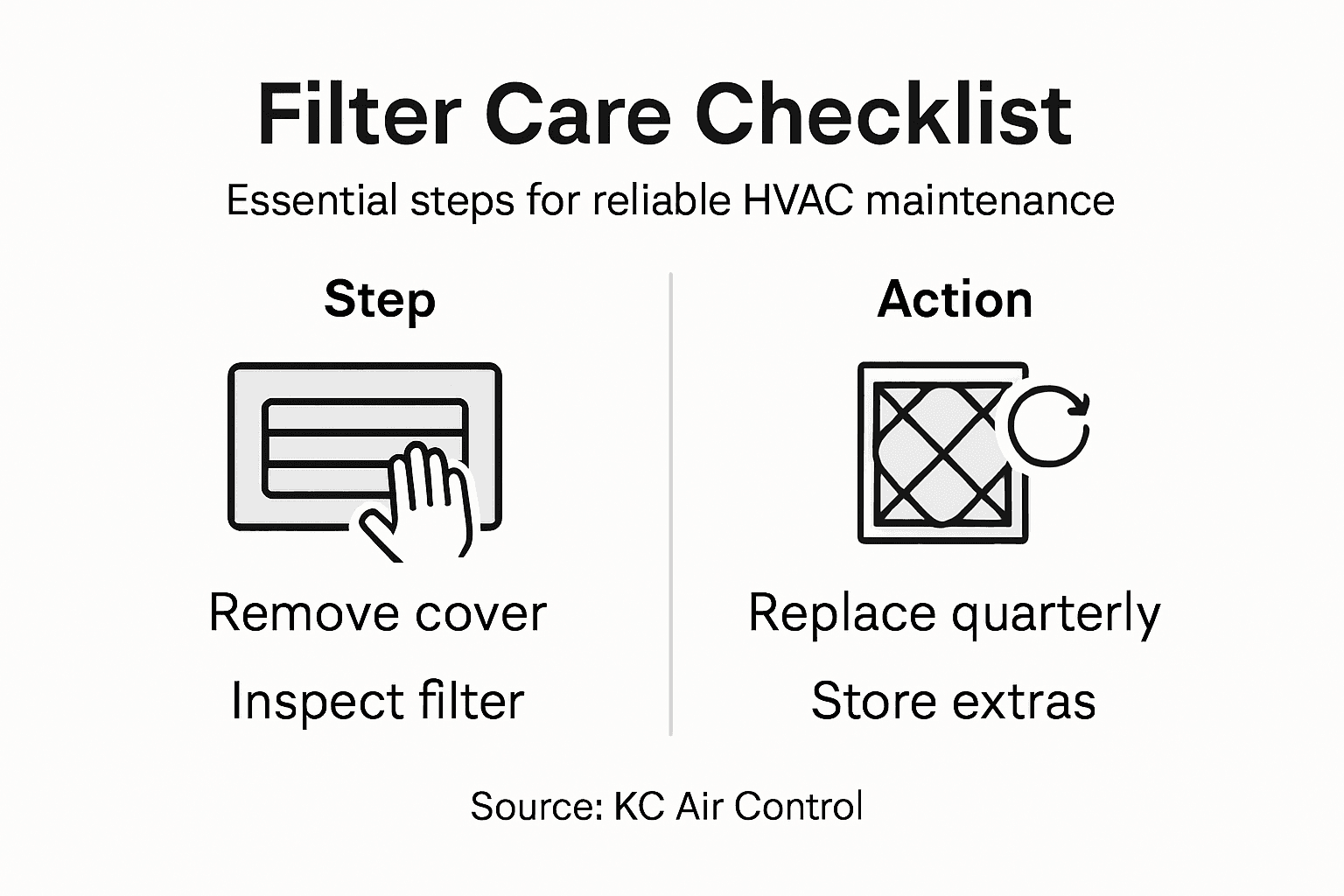 Filter Care Checklist

Essential steps for reliable HVAC maintenance

Step

Remove cover

Inspect filter

Action

Replace quarterly

Store extras

Source: KC Air Control