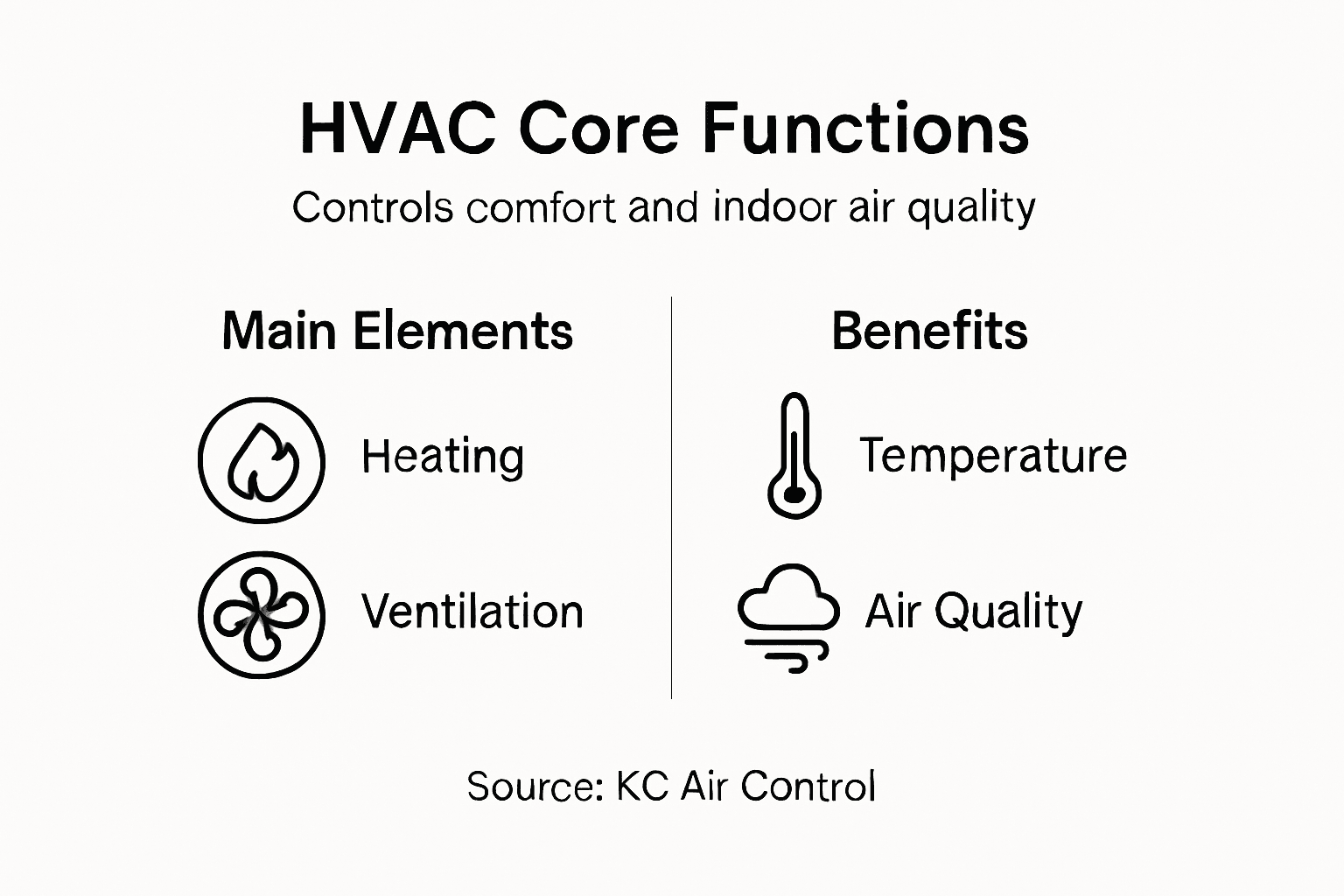 HVAC Core Functions

Controls comfort and indoor air quality

Main Elements

Heating

Ventilation

Benefits

Temperature

Air Quality

Source: KC Air Control