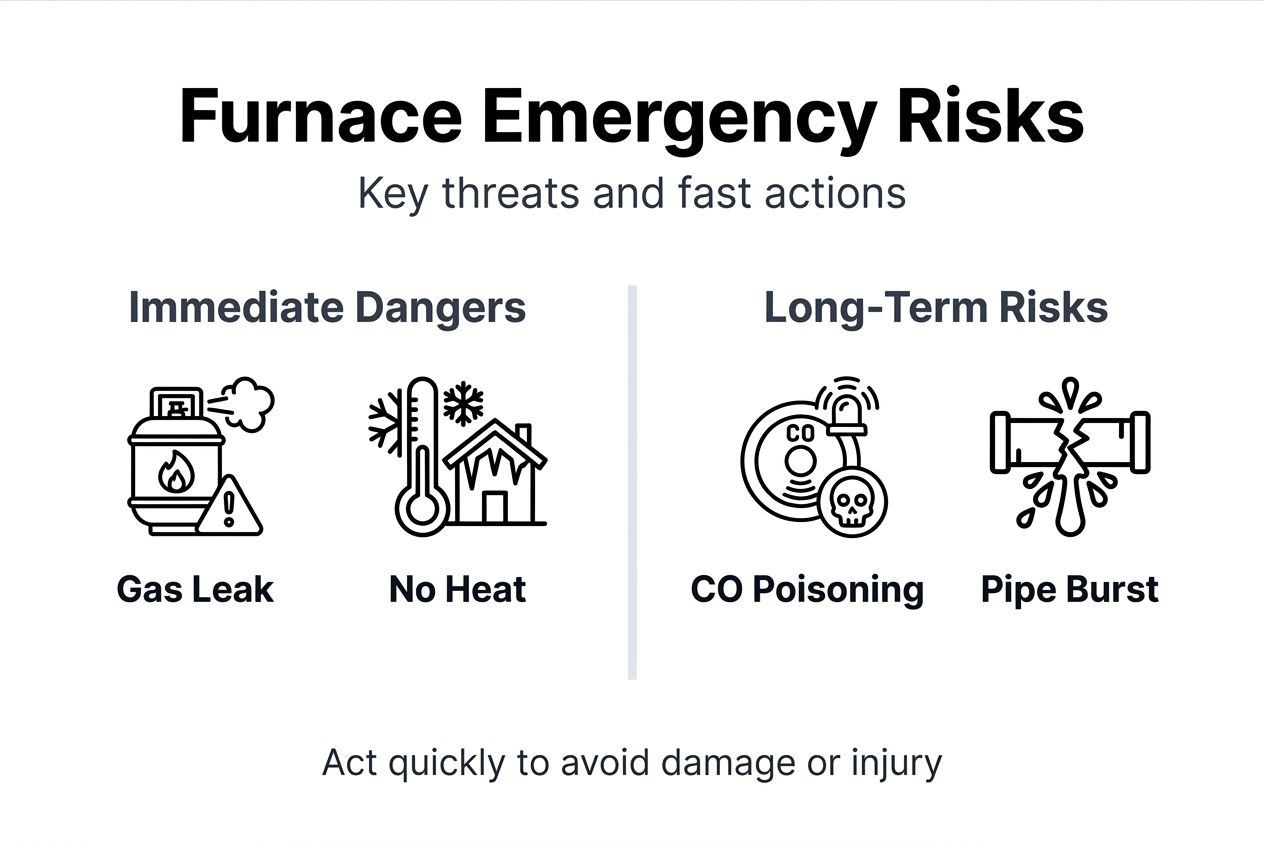 Furnace Emergency Risks

Key threats and fast actions

Immediate Dangers

Gas Leak

No Heat

Long-Term Risks

CO

CO Poisoning

Pipe Burst

Act quickly to avoid damage or injury