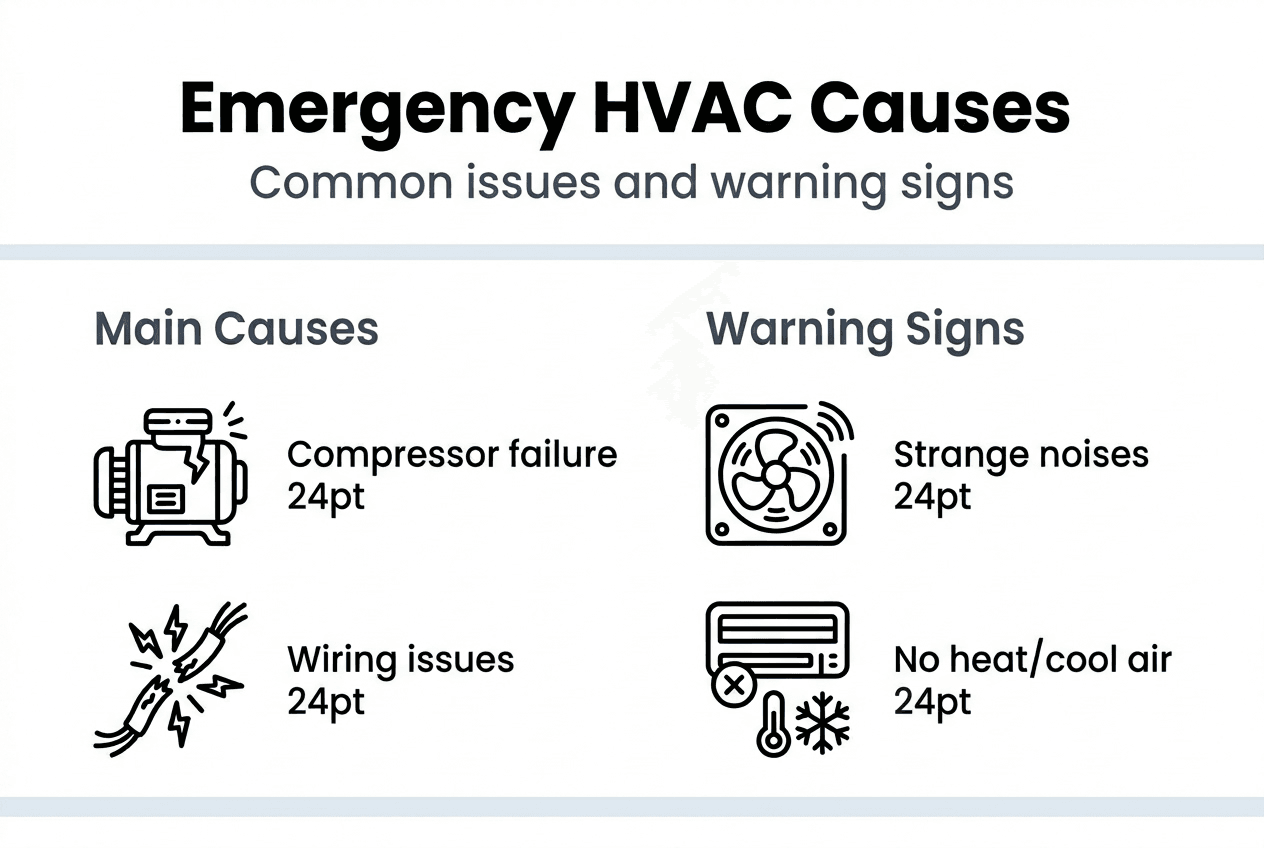 Emergency HVAC Causes

Common issues and warning signs

Main Causes

Compressor failure
24pt

Wiring issues
24pt

Warning Signs

Strange noises
24pt

No heat/cool air
24pt