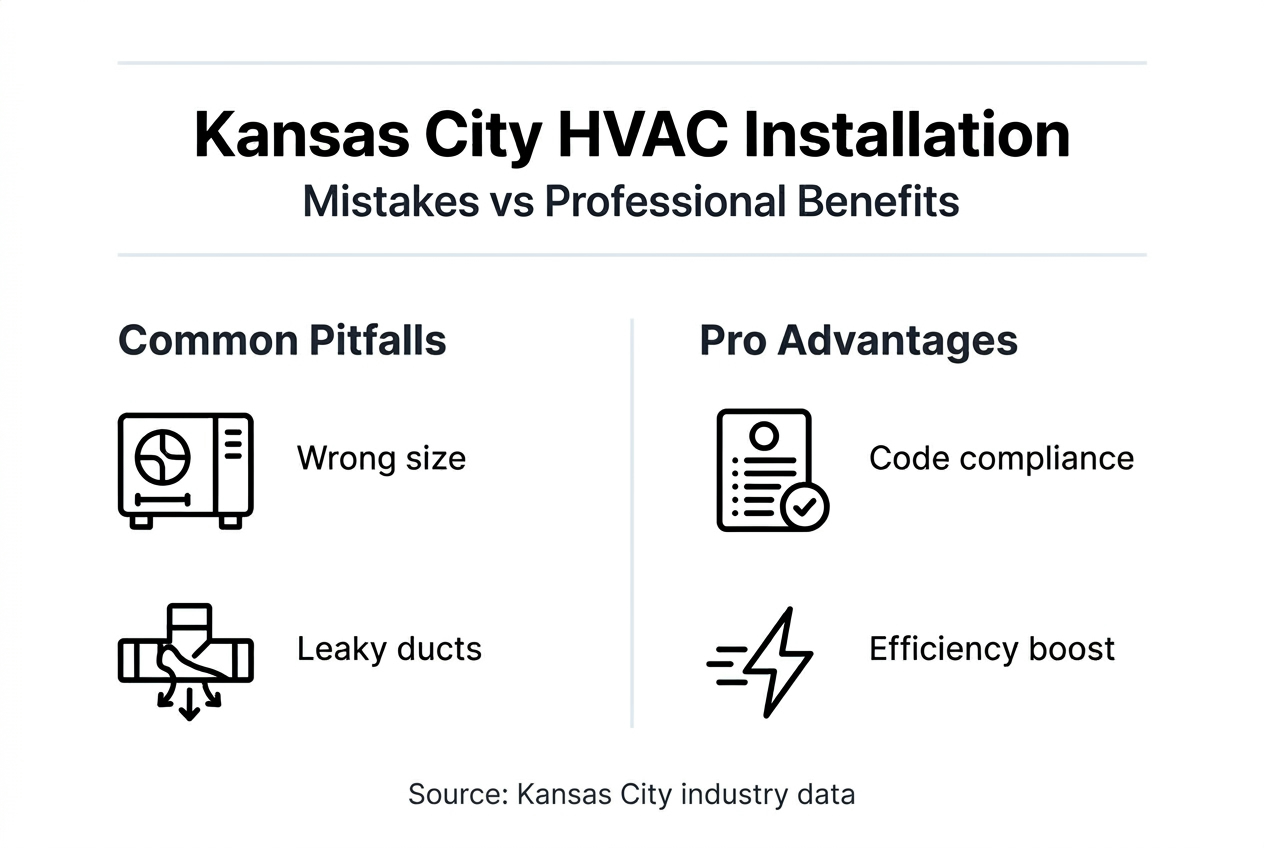 Kansas City HVAC Installation
Mistakes vs Professional Benefits

Common Pitfalls

Wrong size

Leaky ducts

Pro Advantages

Code compliance

Efficiency boost

Source: Kansas City industry data