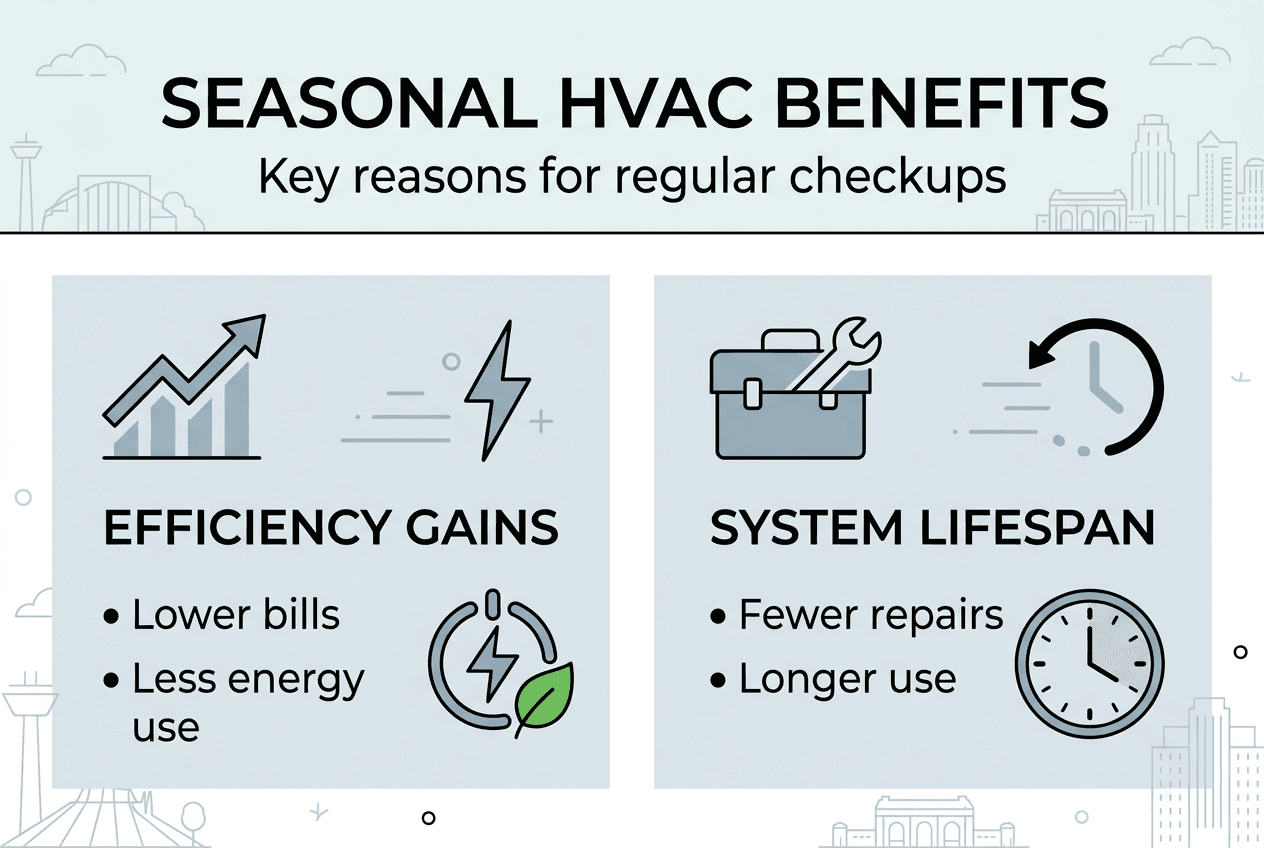 SEASONAL HVAC BENEFITS
Key reasons for regular checkups

EFFICIENCY GAINS
• Lower bills
• Less energy use

SYSTEM LIFESPAN
• Fewer repairs
• Longer use