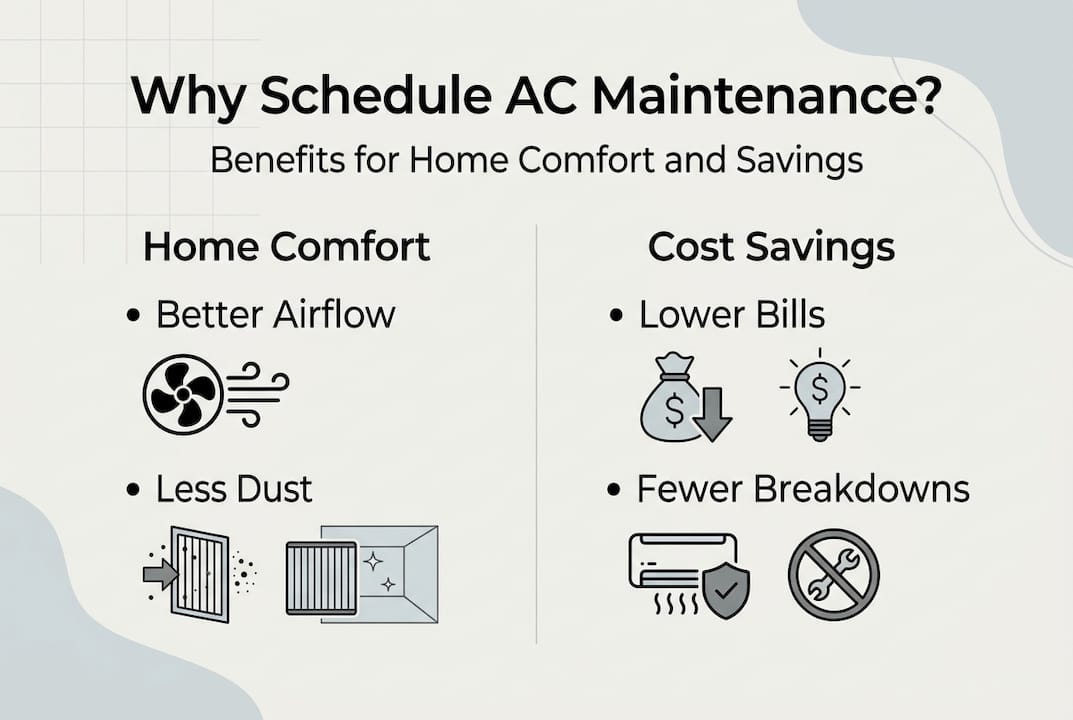 Why Schedule AC Maintenance?

Benefits for Home Comfort and Savings

Home Comfort

• Better Airflow

• Less Dust

Cost Savings

• Lower Bills

$

$

• Fewer Breakdowns