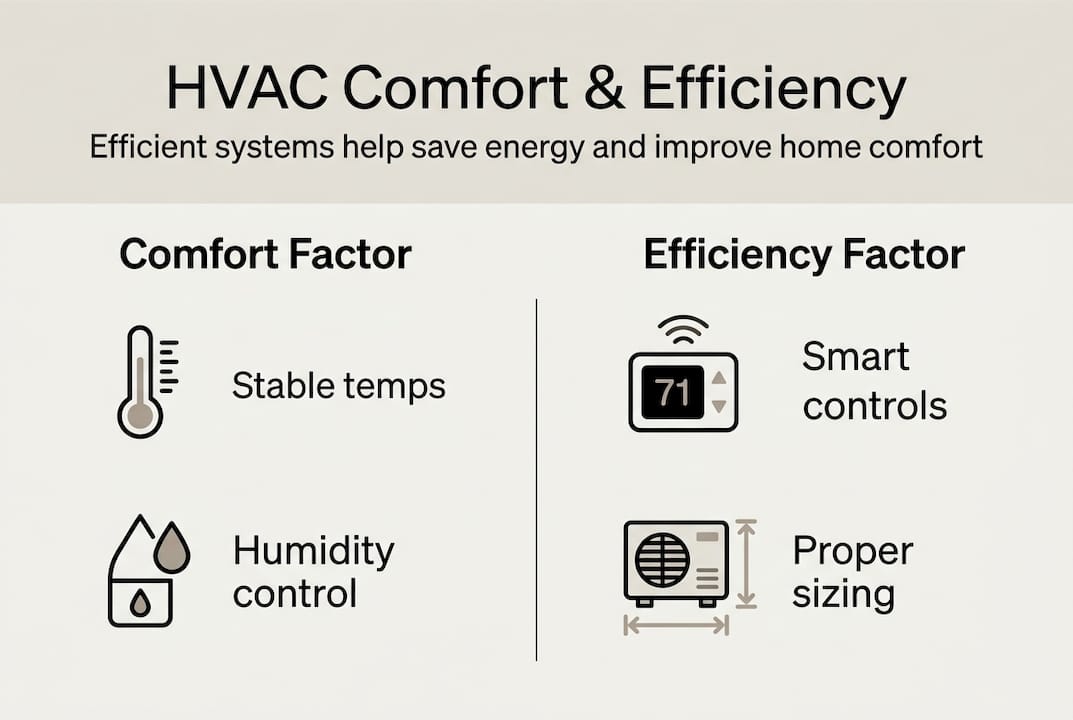 HVAC Comfort & Efficiency

Efficient systems help save energy and improve home comfort

Comfort Factor

Stable temps

Humidity control

Efficiency Factor

71

Smart controls

Proper sizing