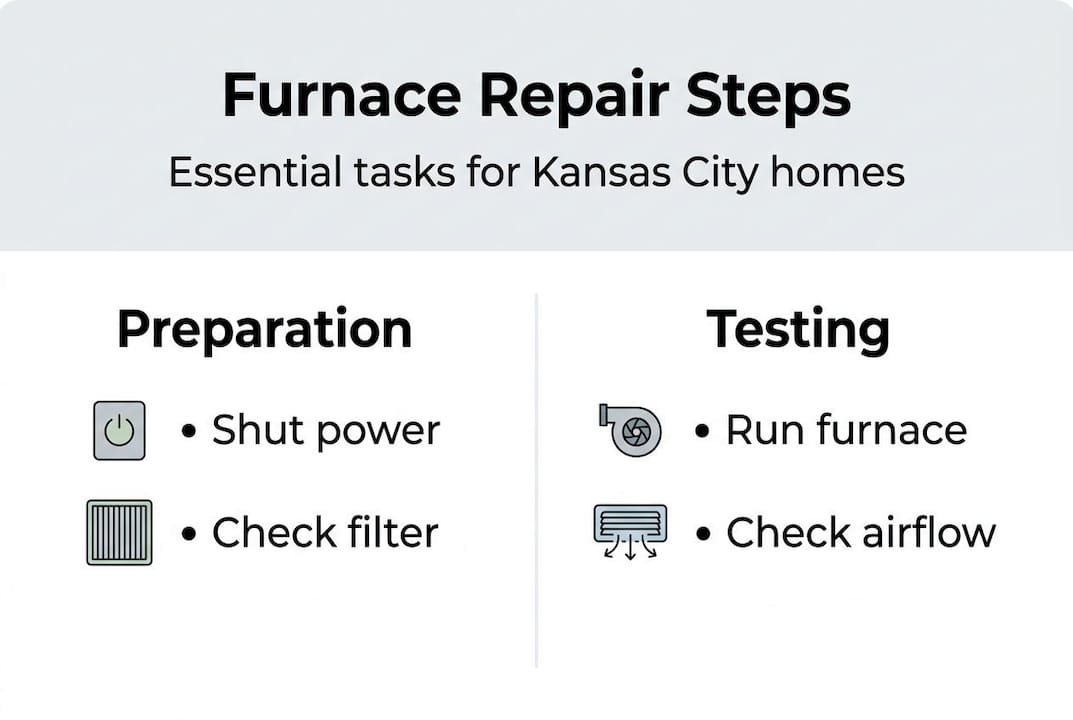 Furnace Repair Steps

Essential tasks for Kansas City homes

Preparation

• Shut power

• Check filter

Testing

• Run furnace

• Check airflow