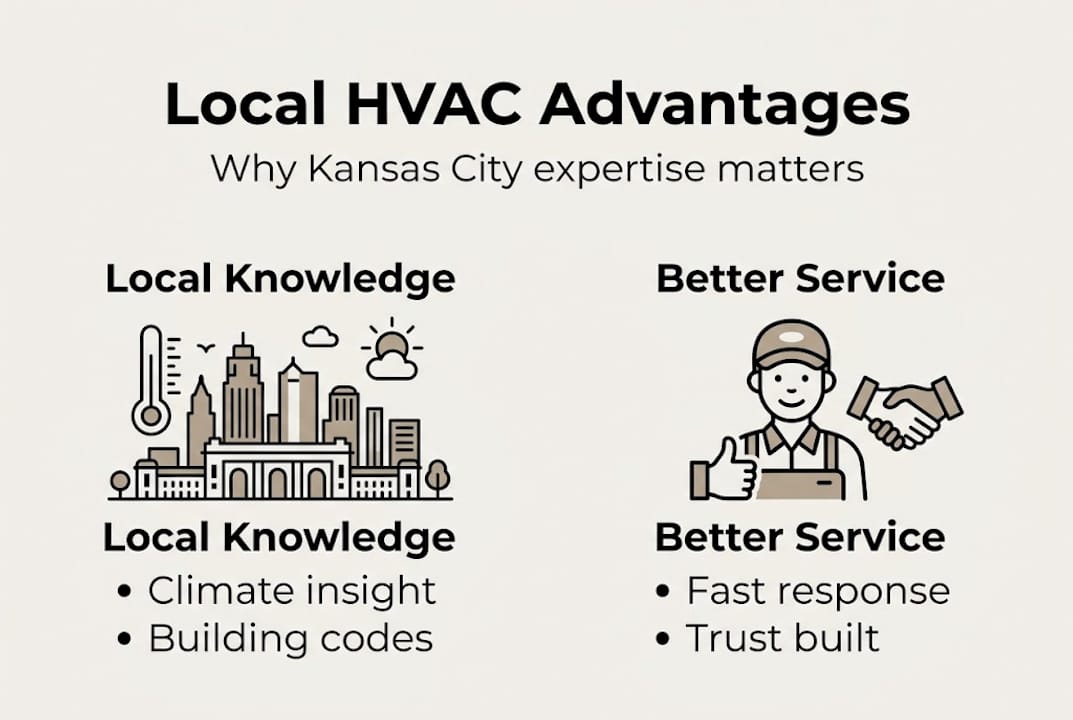 Local HVAC Advantages

Why Kansas City expertise matters

Local Knowledge

Local Knowledge
• Climate insight
• Building codes

Better Service

Better Service
• Fast response
• Trust built