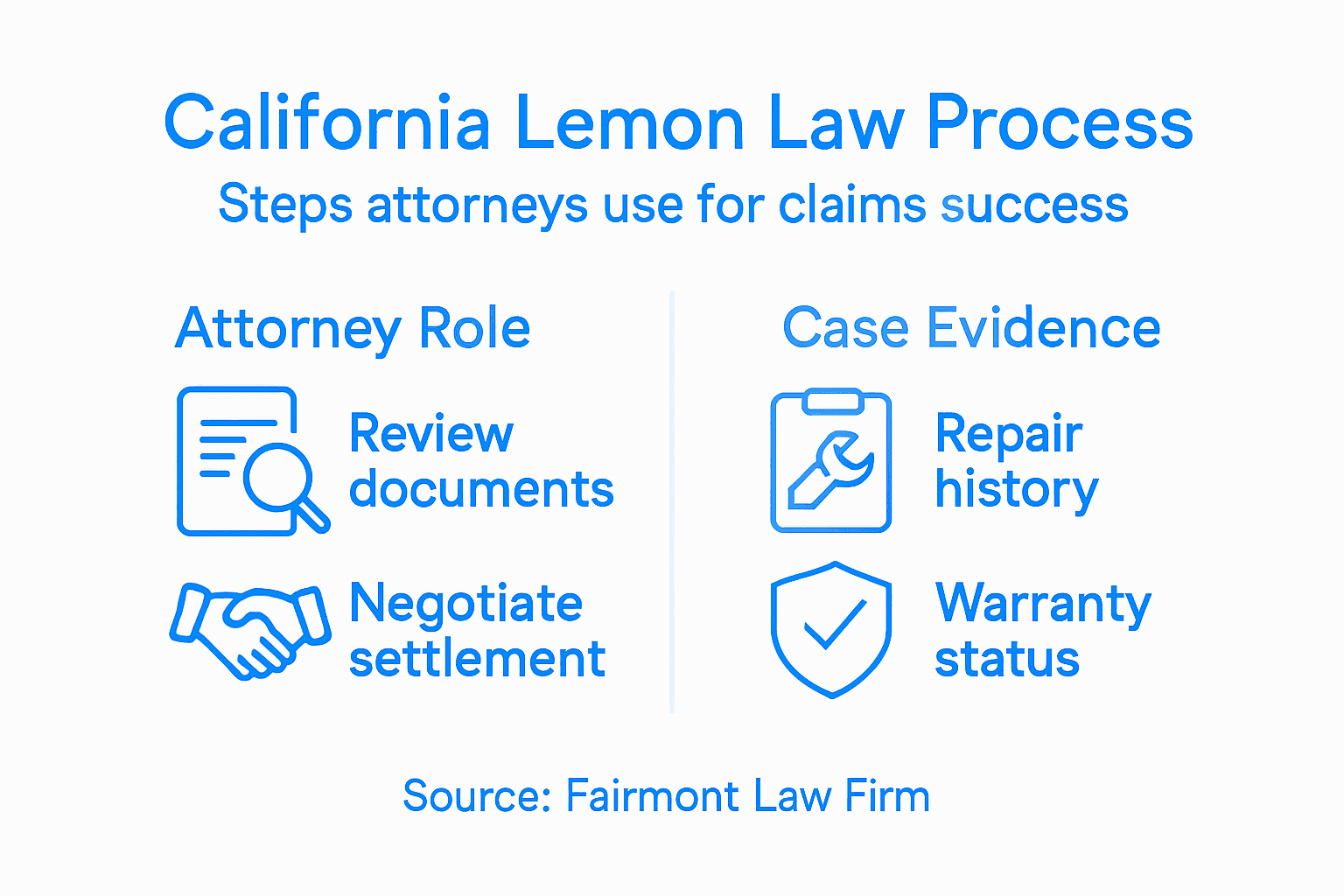 California Lemon Law Process

Steps attorneys use for claims success

Attorney Role

Review documents

Negotiate settlement

Case Evidence

Repair history

Warranty status

Source: Fairmont Law Firm