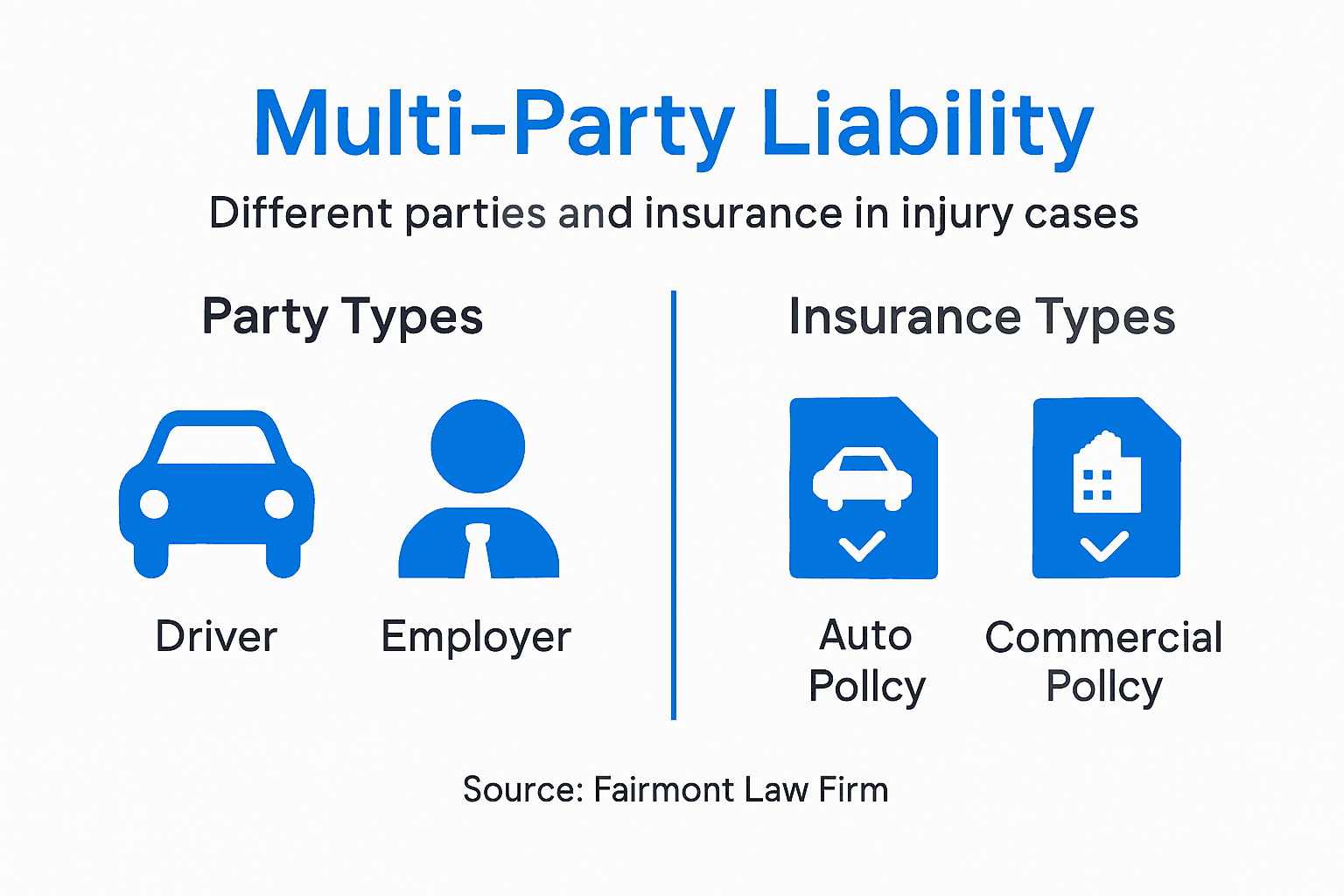 Multi-Party Liability

Different parties and insurance in injury cases

Party Types

Driver

Employer

Insurance Types

Auto Pollcy

Commercial Pollcy

Source: Fairmont Law Firm