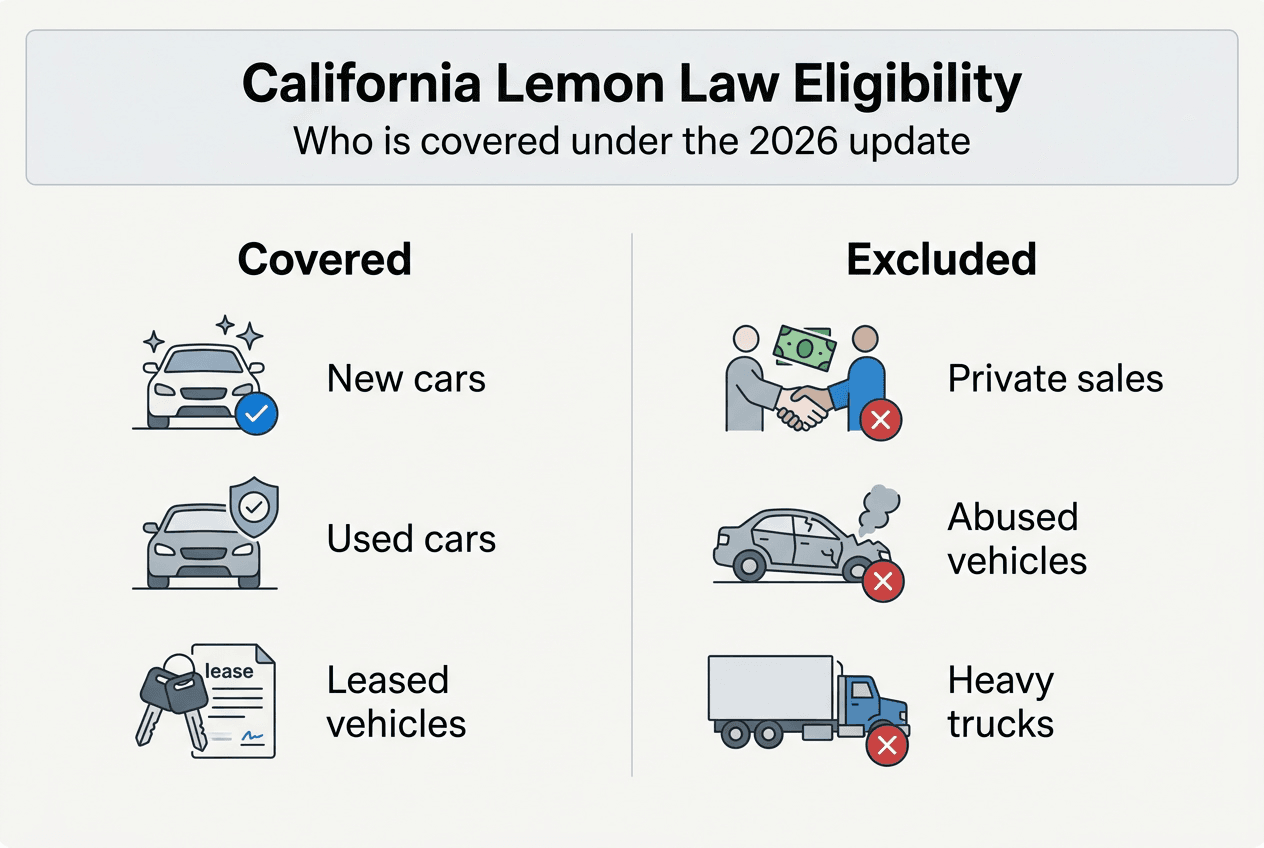 California Lemon Law Eligibility
Who is covered under the 2026 update

Covered

New cars

Used cars

lease

Leased vehicles

Excluded

Private sales

Abused vehicles

Heavy trucks