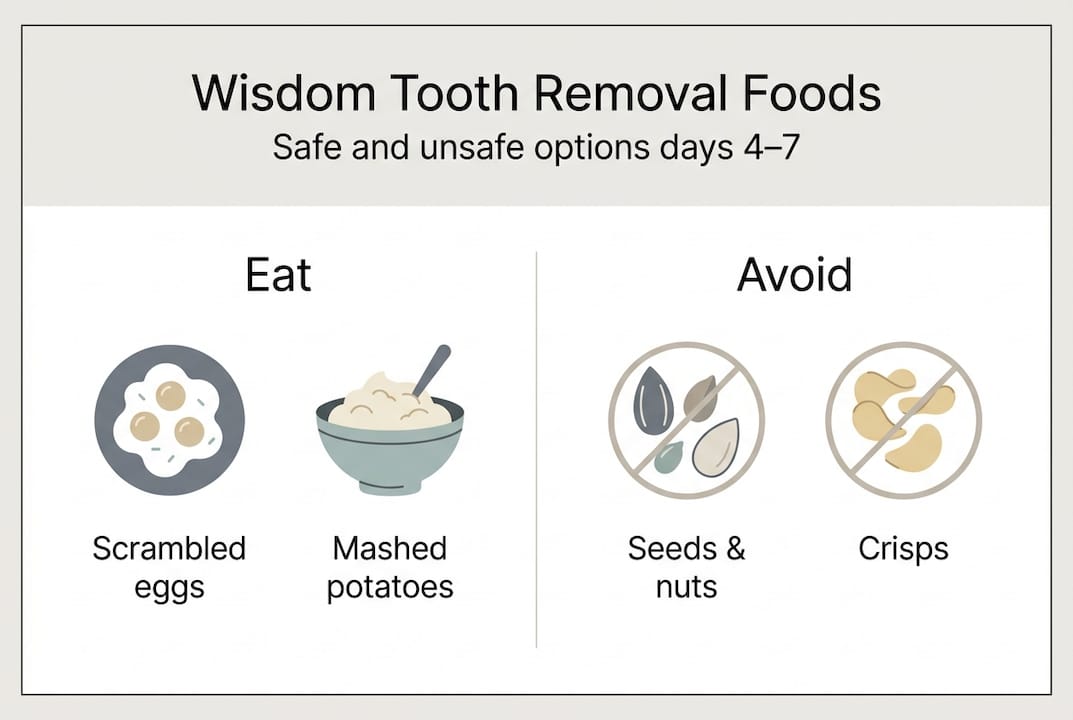 Wisdom Tooth Removal Foods
Safe and unsafe options days 4–7

Eat

Scrambled eggs

Mashed potatoes

Avoid

Seeds & nuts

Crisps