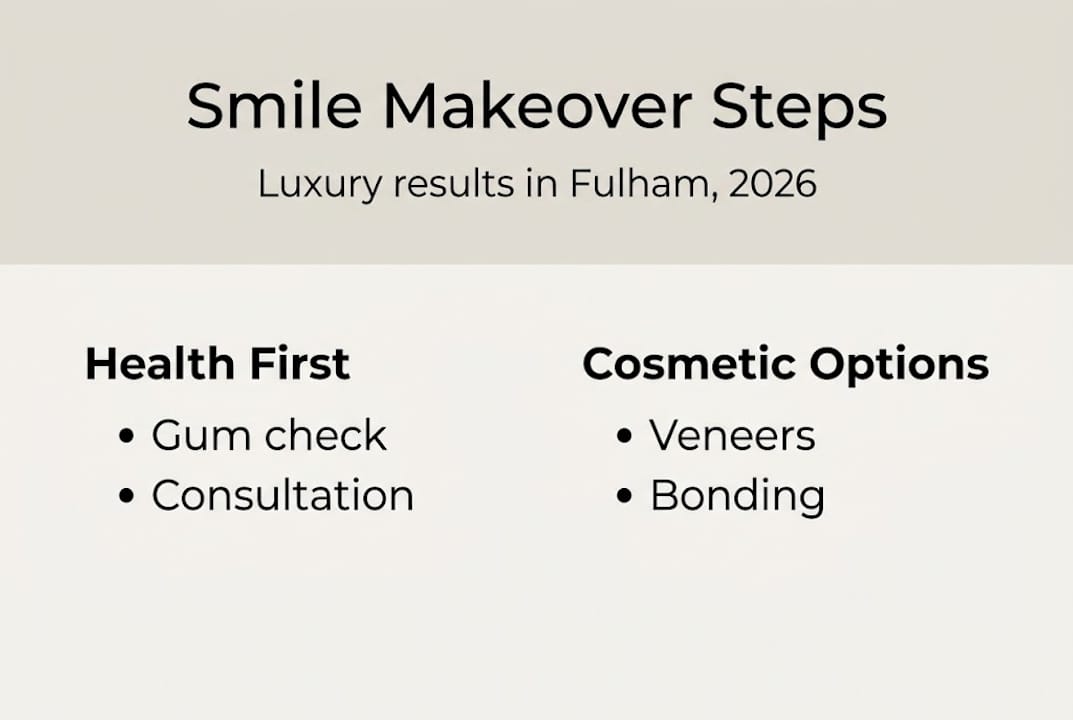 Smile Makeover Steps

Luxury results in Fulham, 2026

Health First

• Gum check
• Consultation

Cosmetic Options

• Veneers
• Bonding