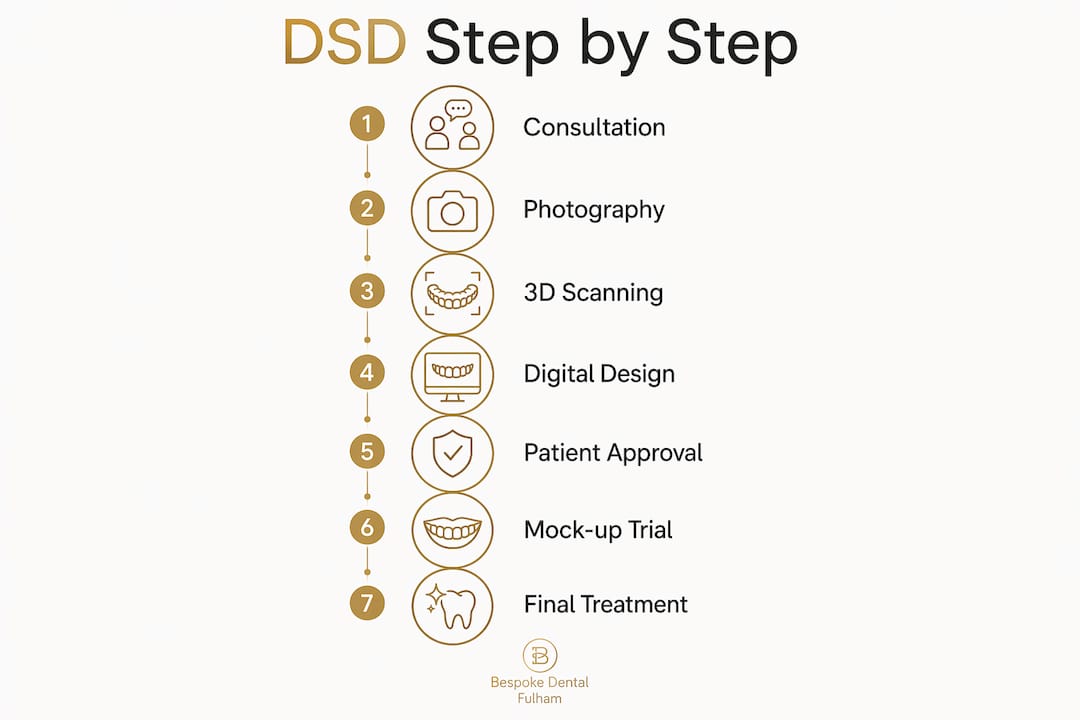 DSD Step by Step

1 Consultation

2 Photography

3 3D Scanning

4 Digital Design

5 Patient Approval

6 Mock-up Trial

7 Final Treatment

B

Bespoke Dental Fulham