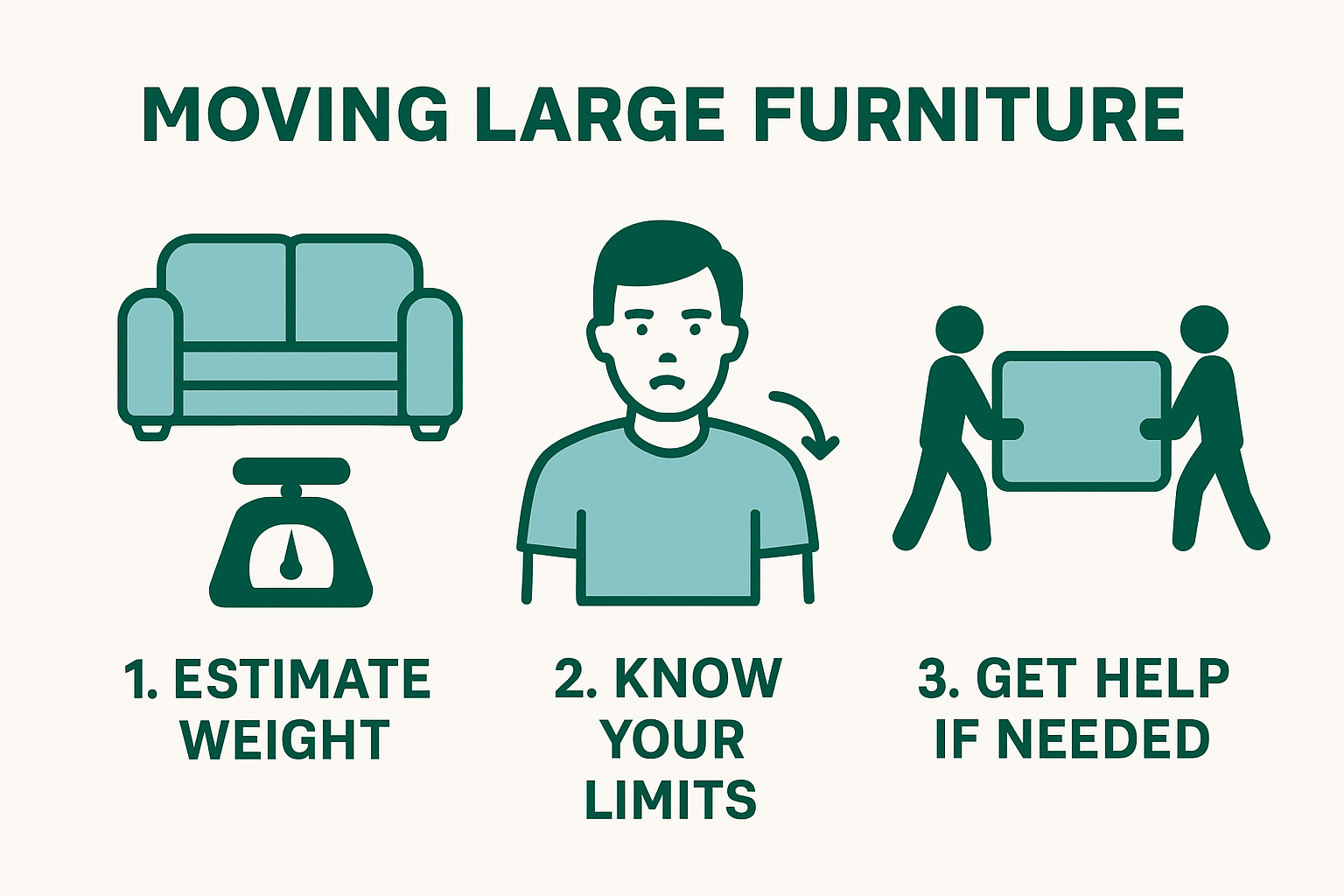 MOVING LARGE FURNITURE

1. ESTIMATE WEIGHT

2. KNOW YOUR LIMITS

3. GET HELP IF NEEDED