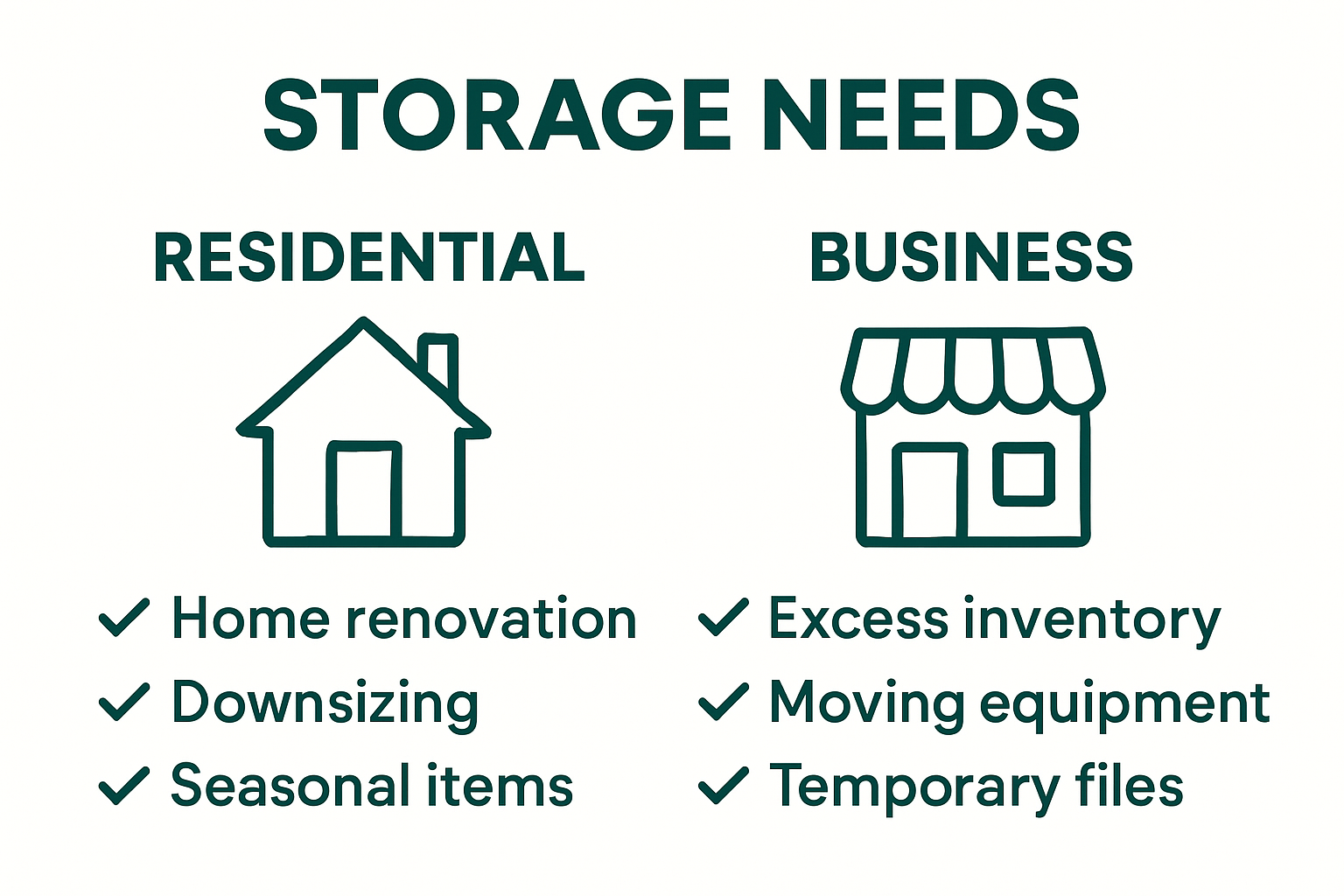 STORAGE NEEDS

RESIDENTIAL

✓ Home renovation
✓ Downsizing
✓ Seasonal items

BUSINESS

✓ Excess inventory
✓ Moving equipment
✓ Temporary files