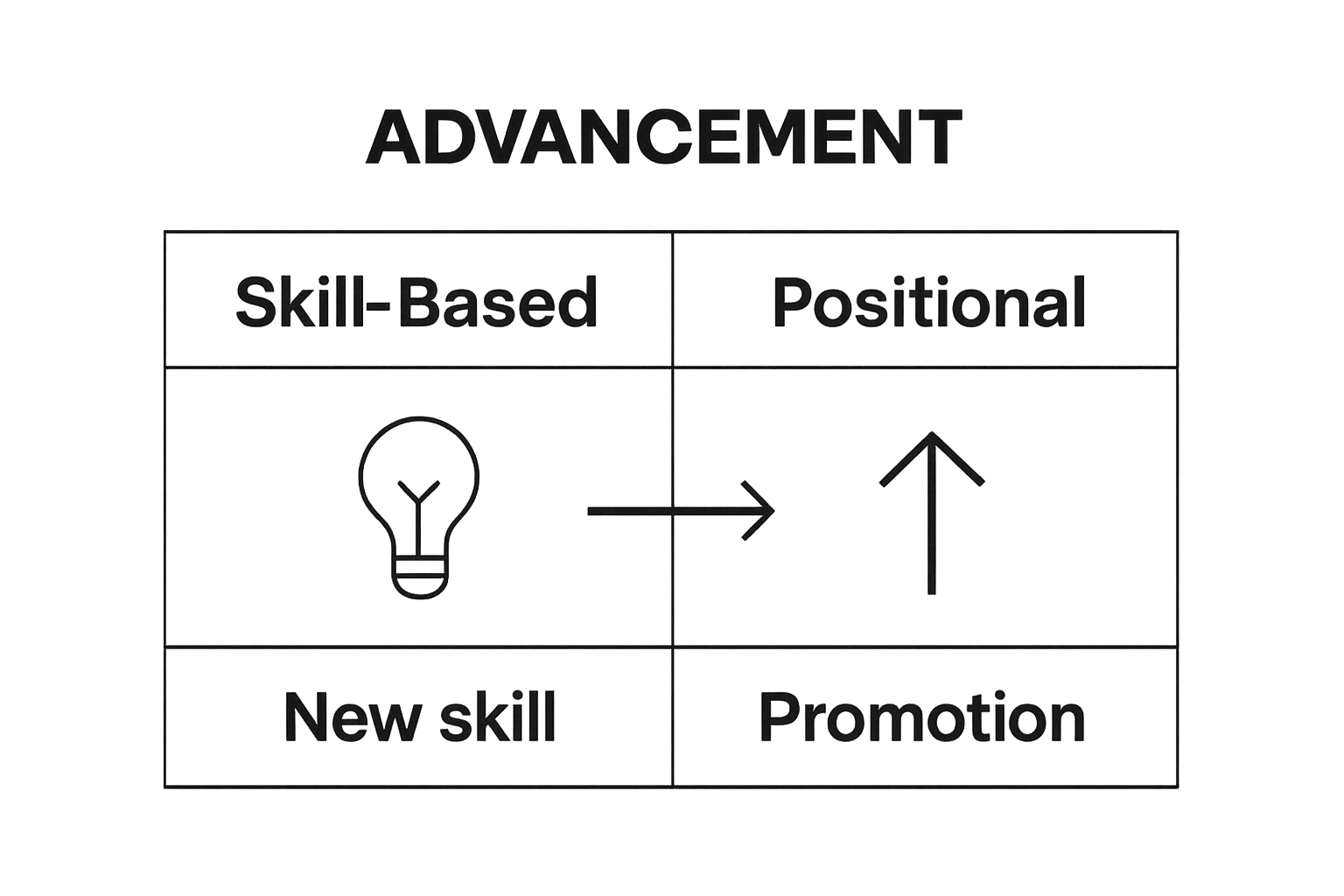 ADVANCEMENT

| Skill-Based | Positional |
|---|---|
| | |
| New skill | Promotion |