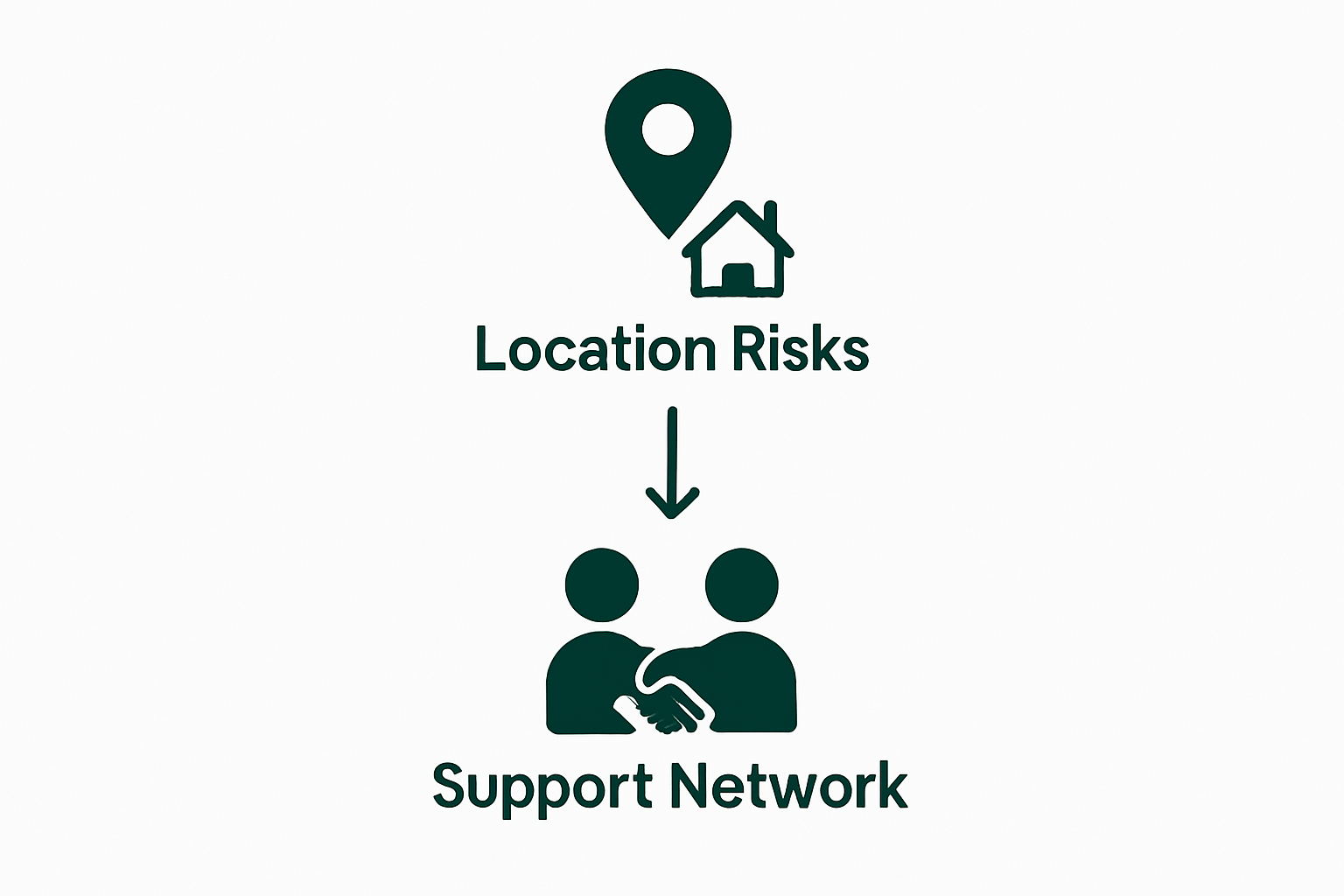 Location Risks

Support Network