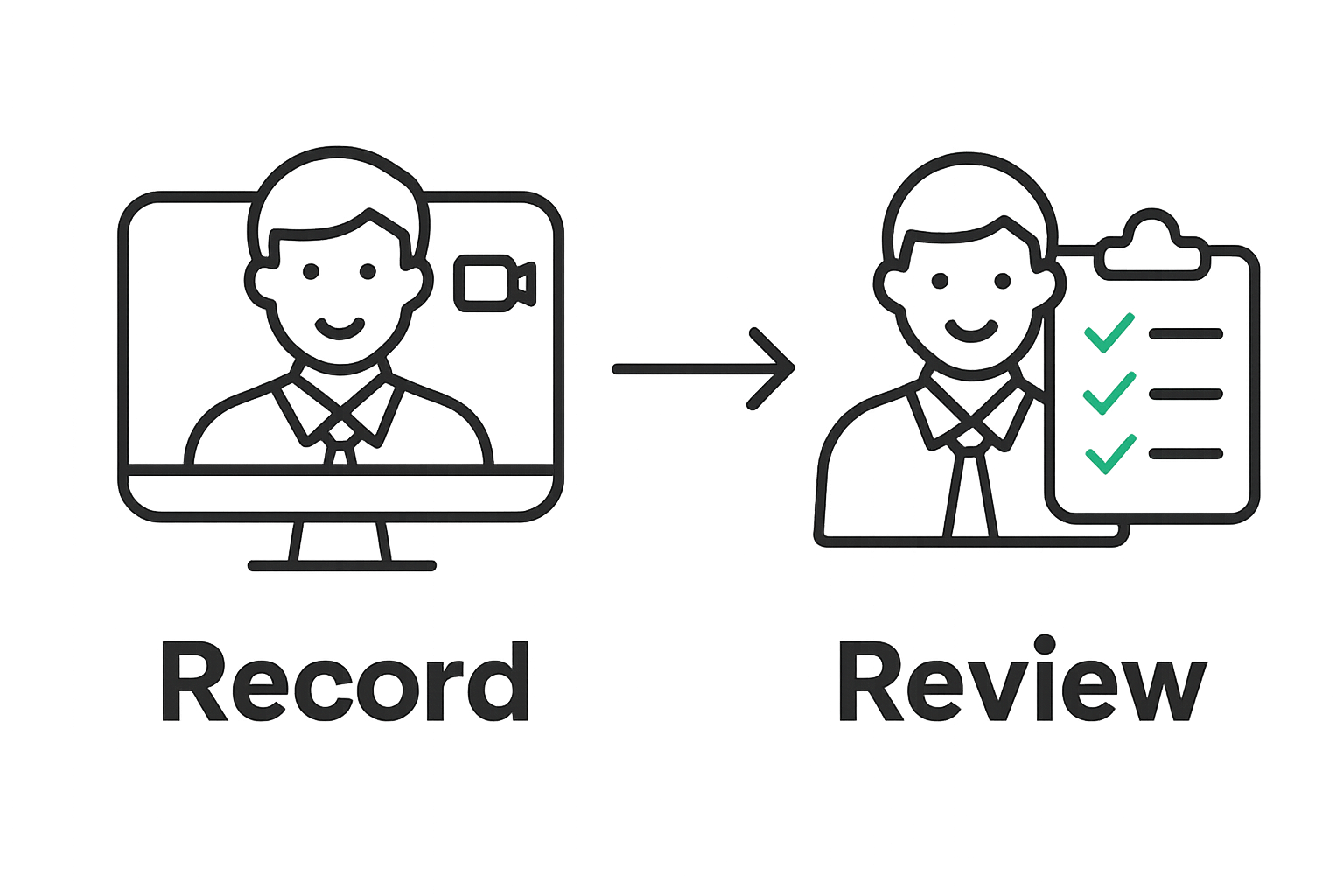 Record

Review