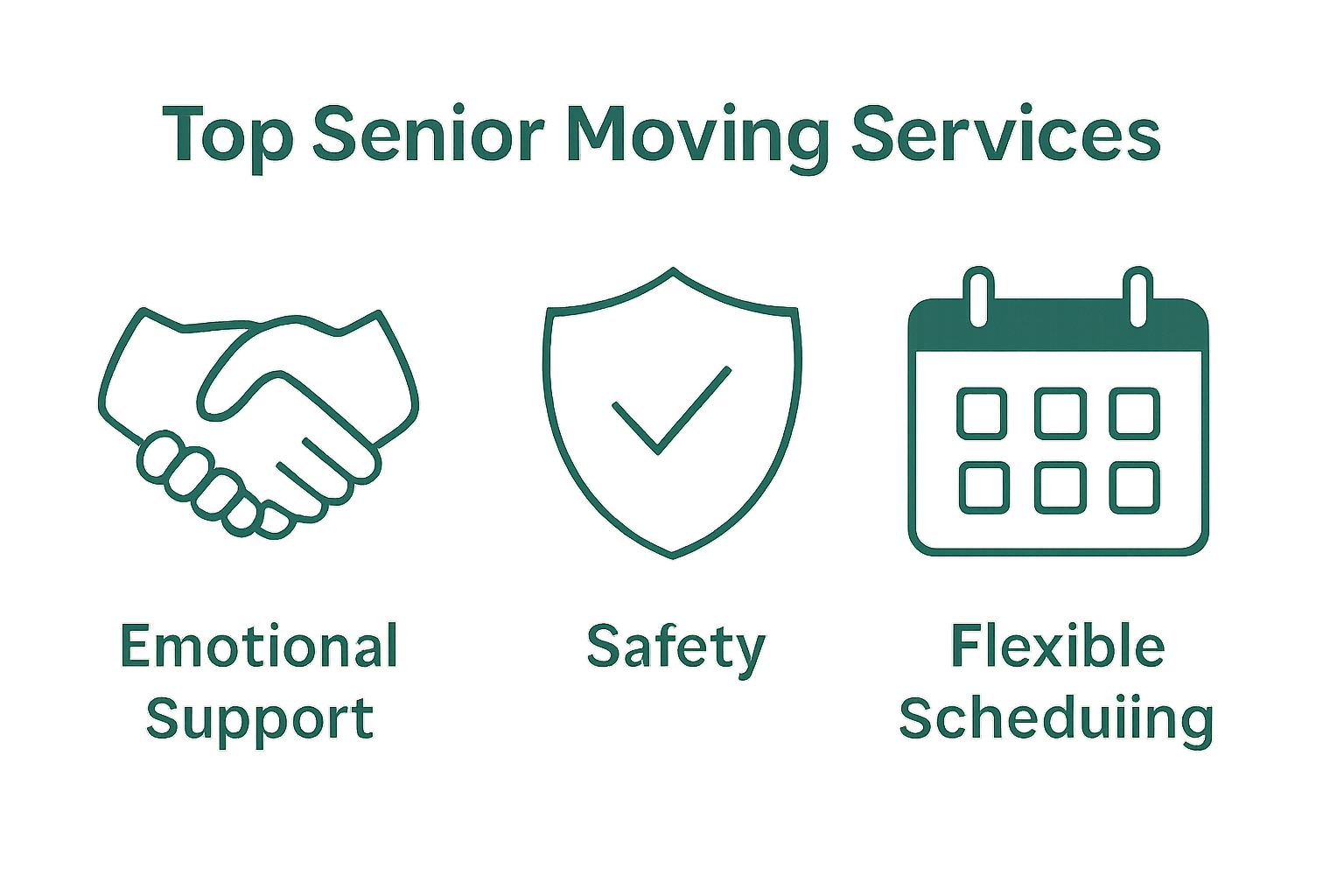 Top Senior Moving Services

Emotional Support

Safety

Flexible Scheduiing