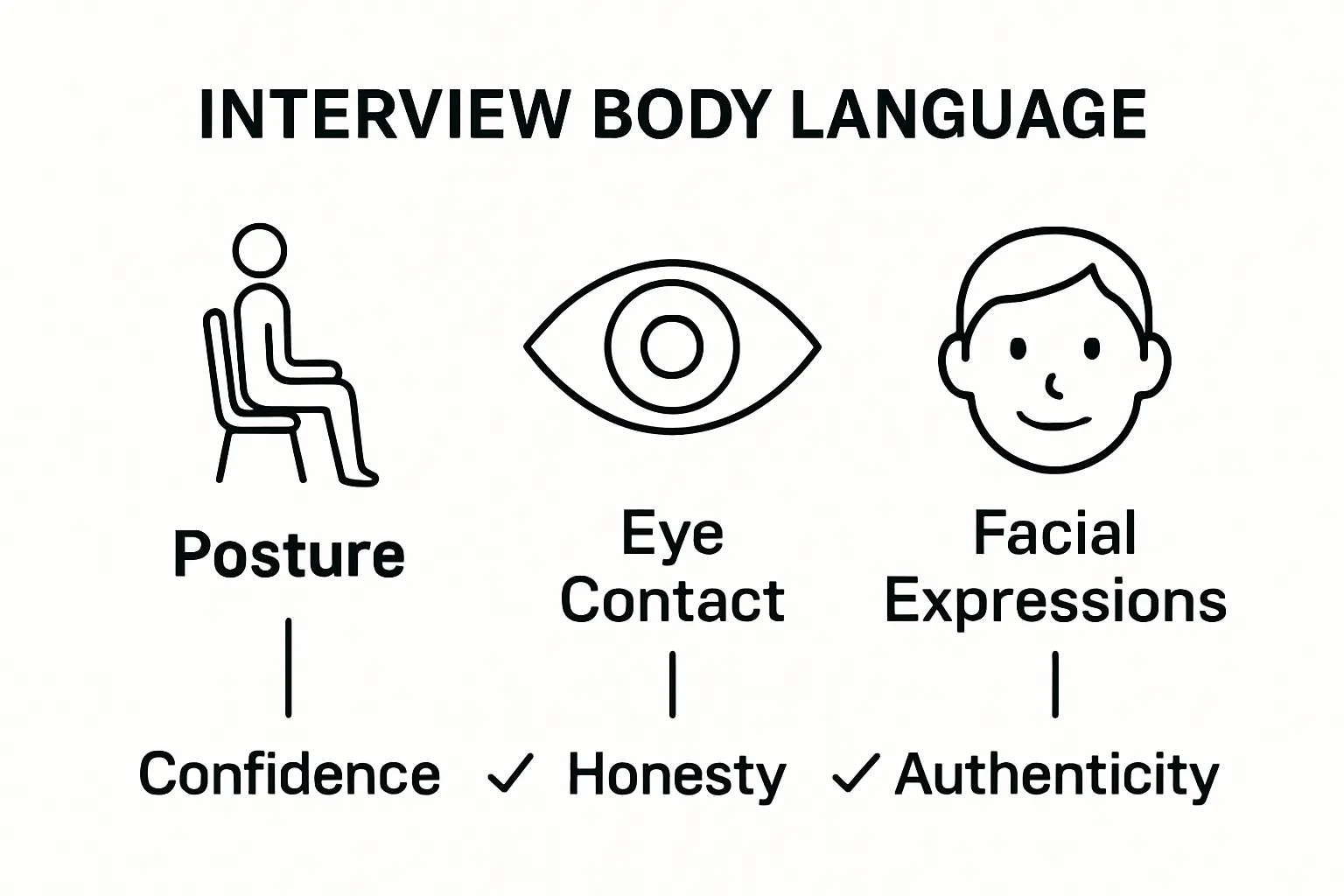 INTERVIEW BODY LANGUAGE

Posture

Eye Contact

Facial Expressions

Confidence

✓ Honesty

✓ Authenticity