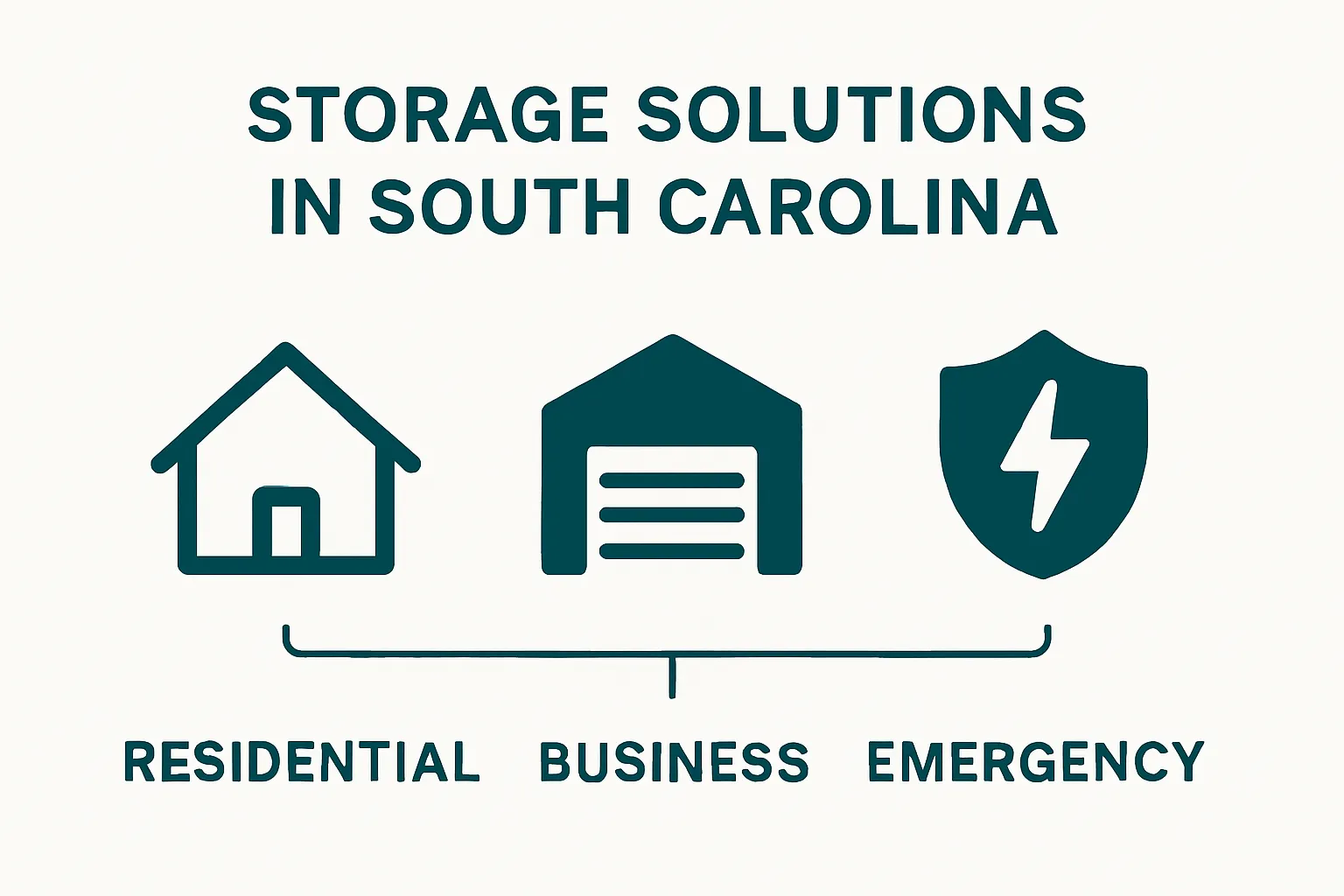 STORAGE SOLUTIONS IN SOUTH CAROLINA

RESIDENTIAL BUSINESS EMERGENCY