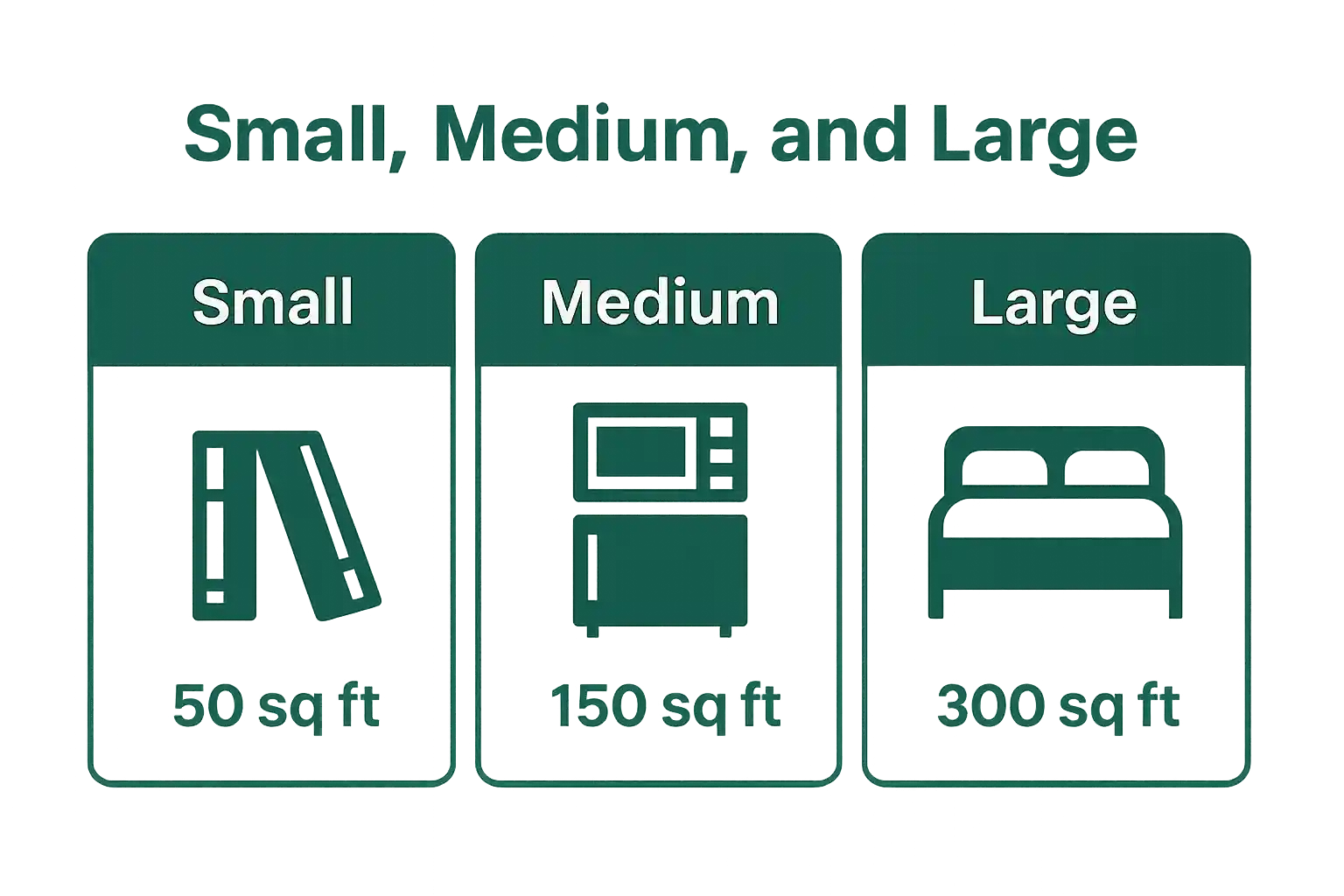 Small, Medium, and Large

Small

50 sq ft

Medium

150 sq ft

Large

300 sq ft