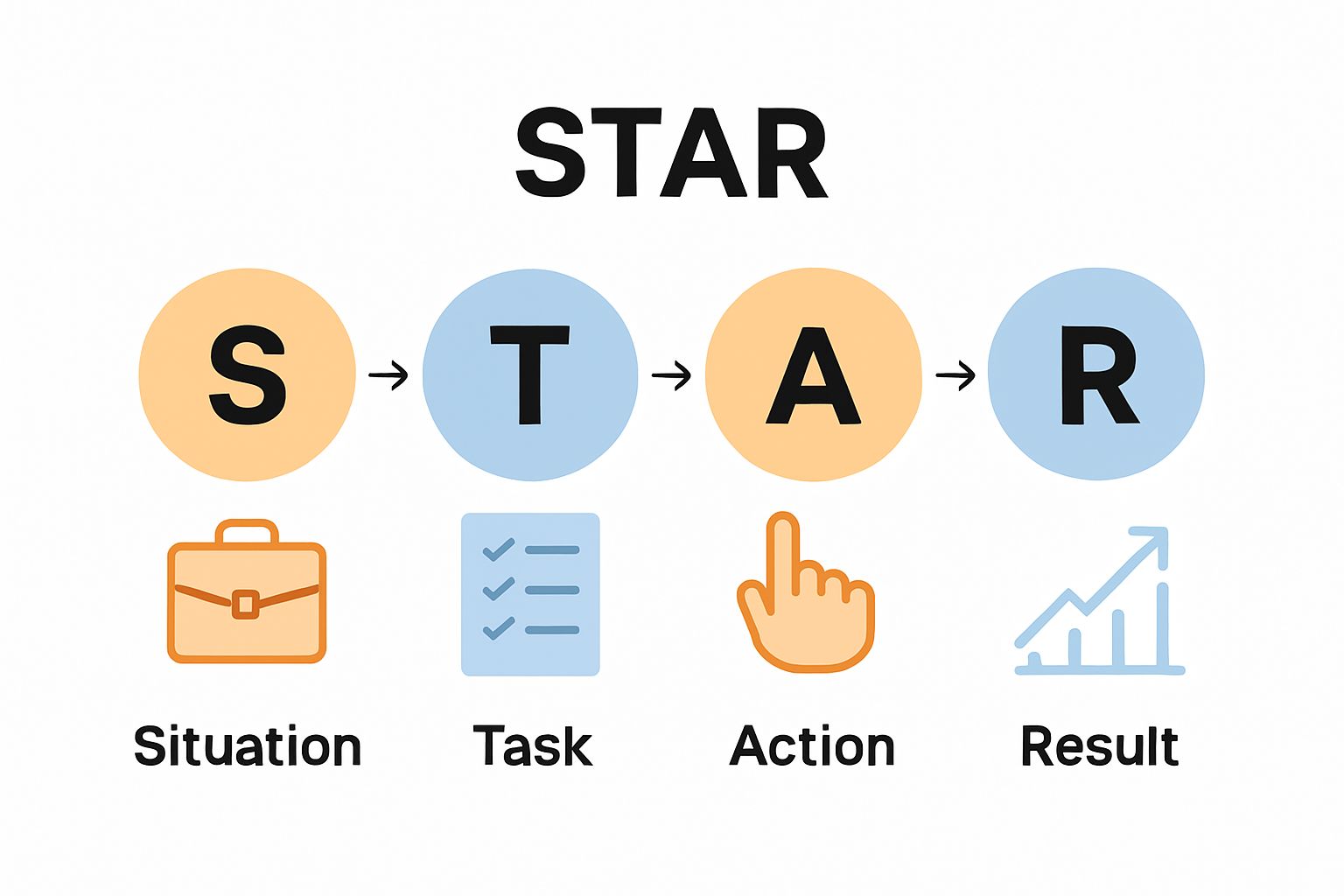 STAR

S → T → A → R

Situation

Task

Action

Result